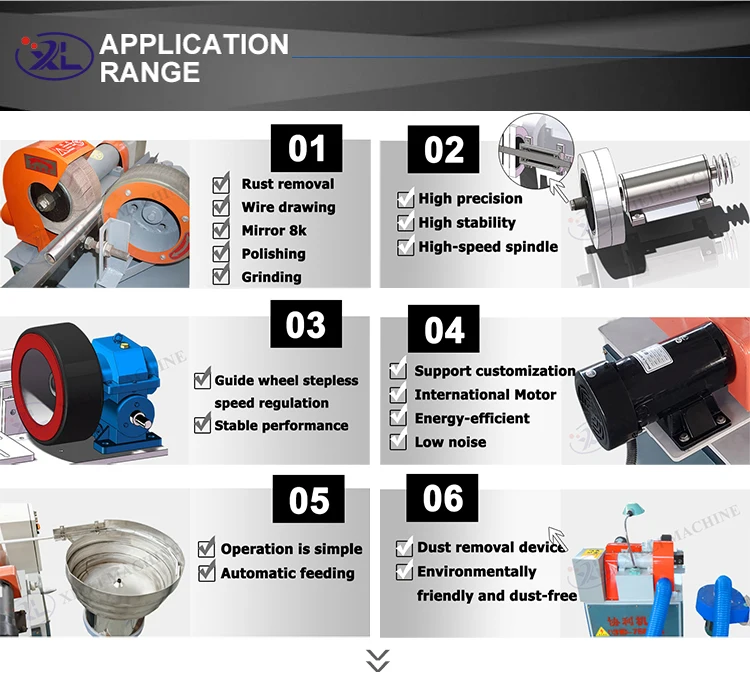 XL

APPLICATION RANGE

01
Rust removal
Wire drawing
Mirror 8k
Polishing
Grinding

02
High precision
High stability
High-speed spindle

03
Guide wheel stepless speed regulation
Stable performance

04
Support customization
International Motor
Energy-efficient
Low noise

05
Operation is simple
Automatic feeding

06
Dust removal device
Environmentally friendly and dust-free