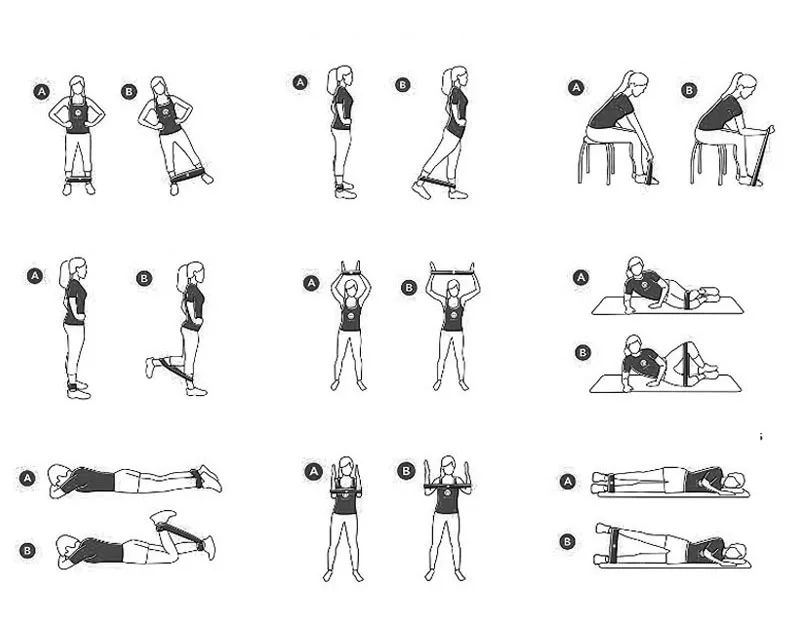 A B A B A B

A B A B A B

A B A B A B