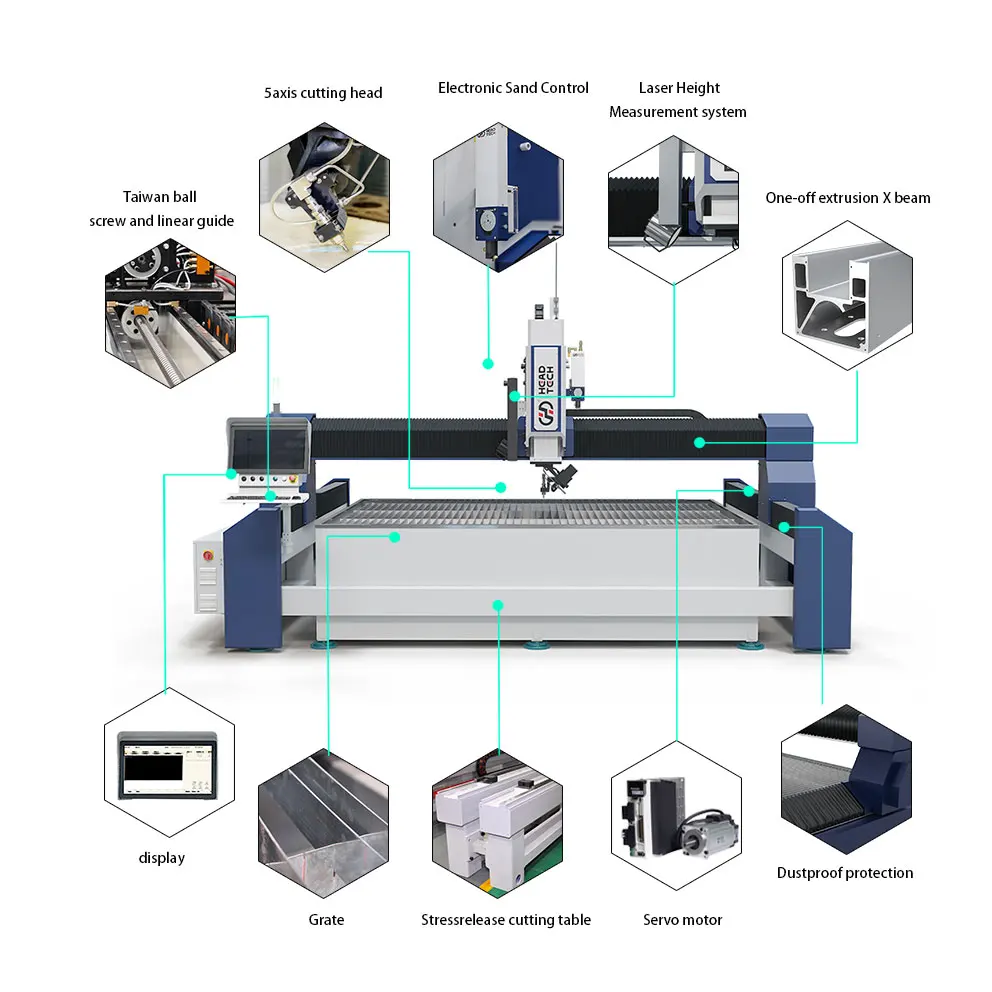 5axis cutting head

Electronic Sand Control

Laser Height Measurement system

Taiwan ball screw and linear guide

One-off extrusion X beam

HEAD TECH

display

Grate

Stressrelease cutting table

Servo motor

Dustproof protection