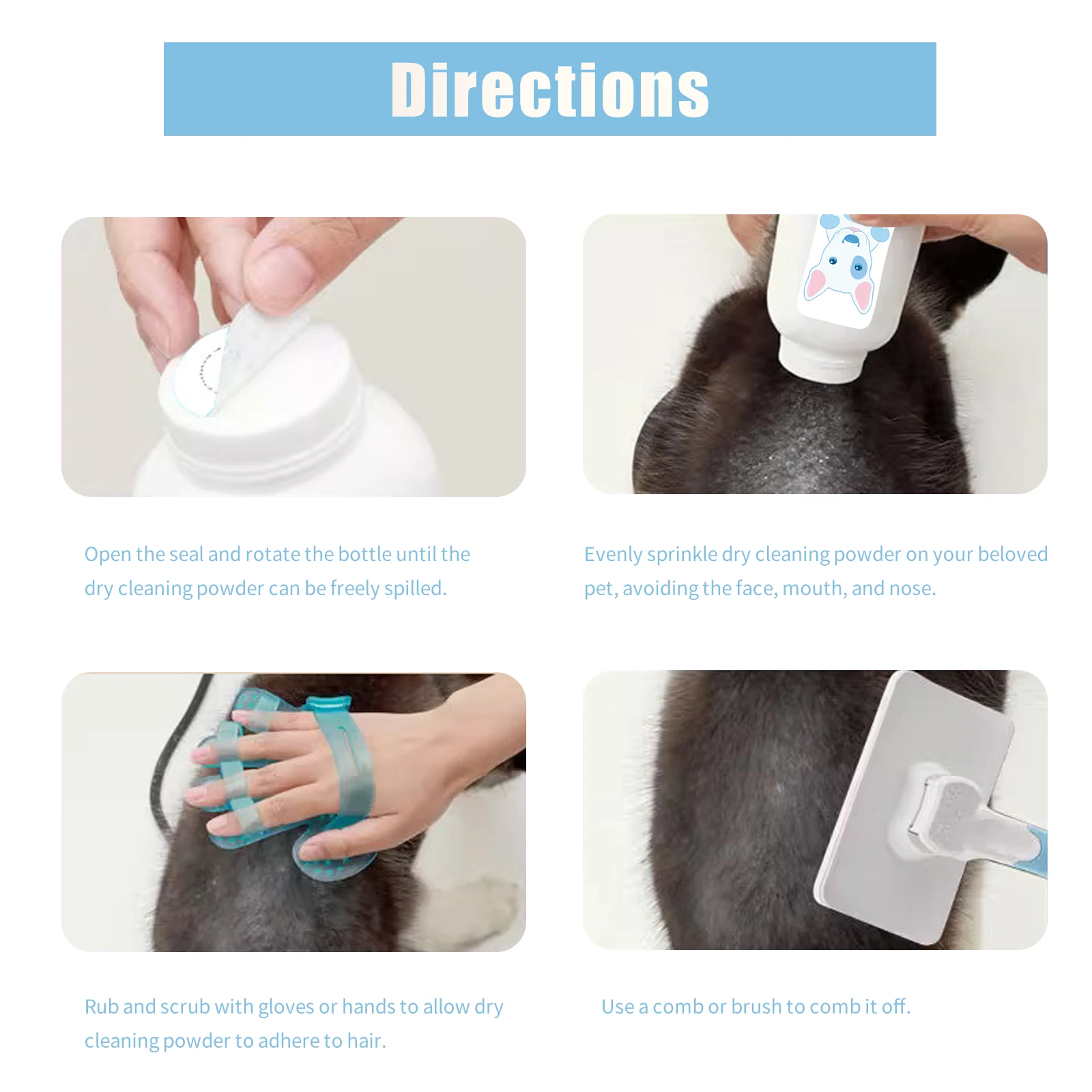 Directions

Open the seal and rotate the bottle until the dry cleaning powder can be freely spilled.

Evenly sprinkle dry cleaning powder on your beloved pet, avoiding the face, mouth, and nose.

Rub and scrub with gloves or hands to allow dry cleaning powder to adhere to hair.

Use a comb or brush to comb it off.