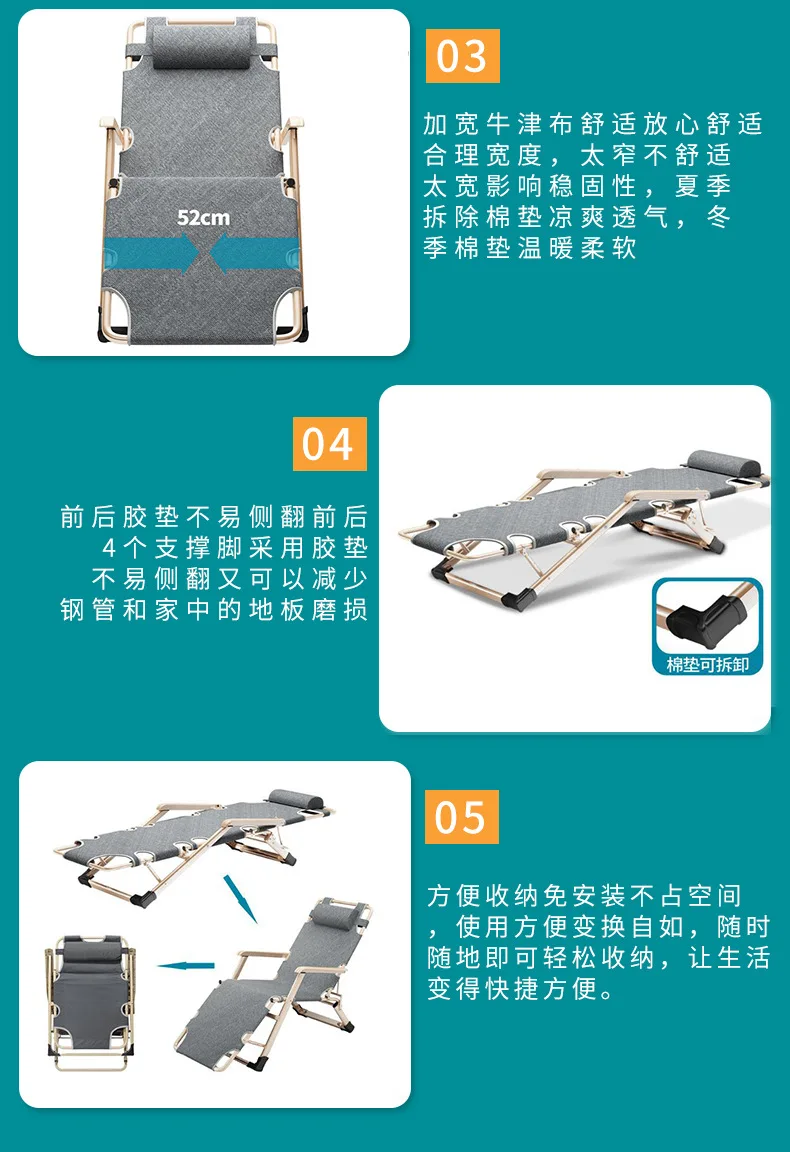 52cm

03

加宽牛津布舒适放心舒适合理宽度，太窄不舒适太宽影响稳固性，夏季拆除棉垫凉爽透气，冬季棉垫温暖柔软

04

前后胶垫不易侧翻前后4个支撑脚采用胶垫不易侧翻又可以减少钢管和家中的地板磨损

棉垫可拆卸

05

方便收纳免安装不占空间，使用方便变换自如，随时随地即可轻松收纳，让生活变得快捷方便。