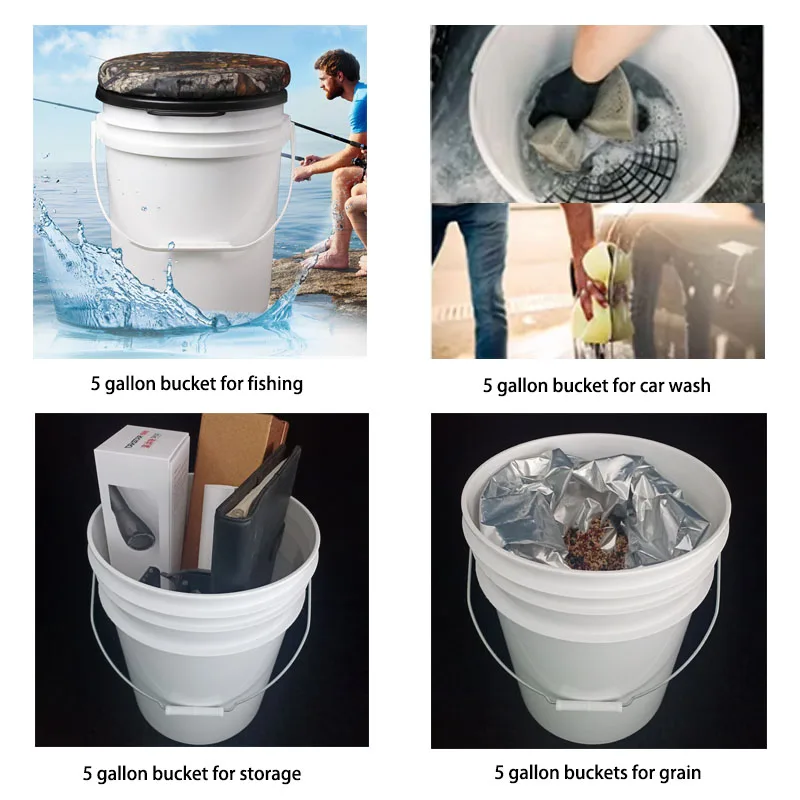 5 gallon bucket for fishing

5 gallon bucket for car wash

5 gallon bucket for storage

5 gallon buckets for grain