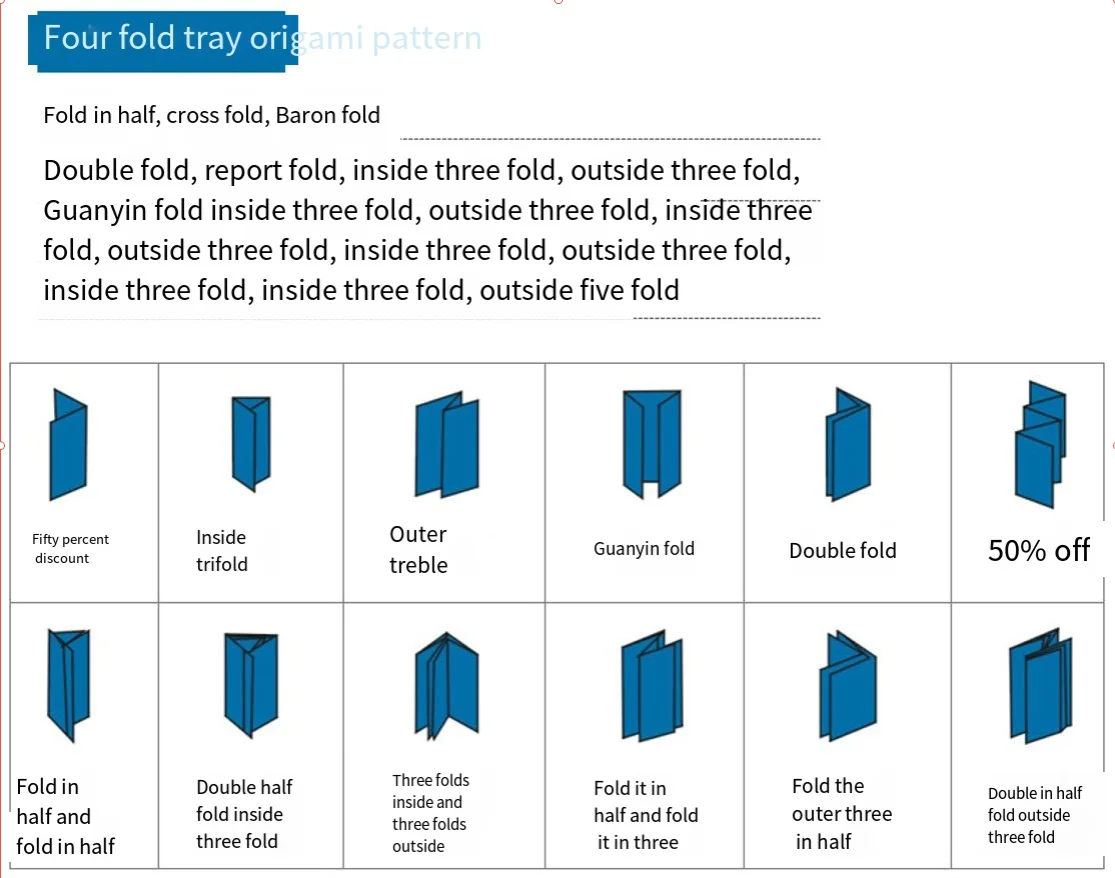 Four fold tray origami pattern

Fold in half, cross fold, Baron fold

Double fold, report fold, inside three fold, outside three fold, Guanyin fold inside three fold, outside three fold, inside three fold, outside three fold, inside three fold, outside three fold, inside three fold, inside three fold, outside five fold

| Fifty percent discount | Inside trifold | Outer treble | Guanyin fold | Double fold | 50% off |
|---|---|---|---|---|---|
| Fold in half and fold in half | Double half fold inside three fold | Three folds inside and three folds outside | Fold it in half and fold it in three | Fold the outer three in half | Double in half fold outside three fold |