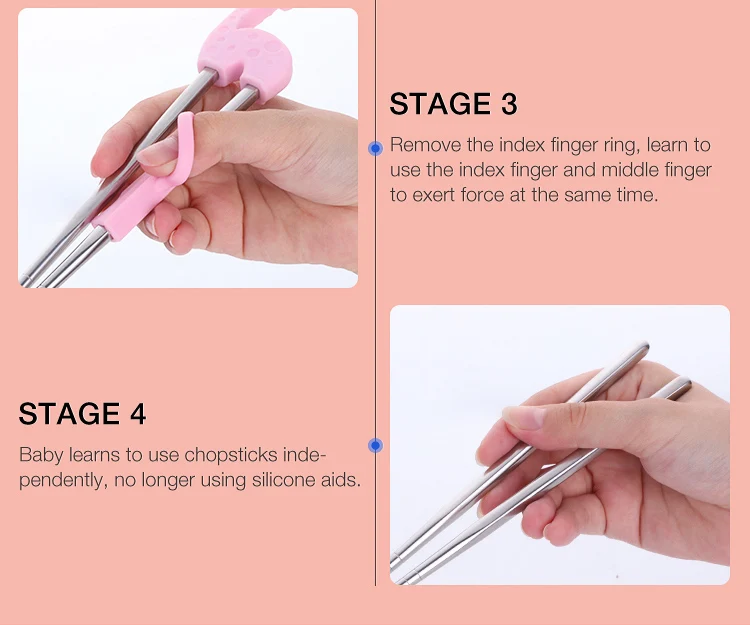 STAGE 3

Remove the index finger ring, learn to use the index finger and middle finger to exert force at the same time.

STAGE 4

Baby learns to use chopsticks independently, no longer using silicone aids.