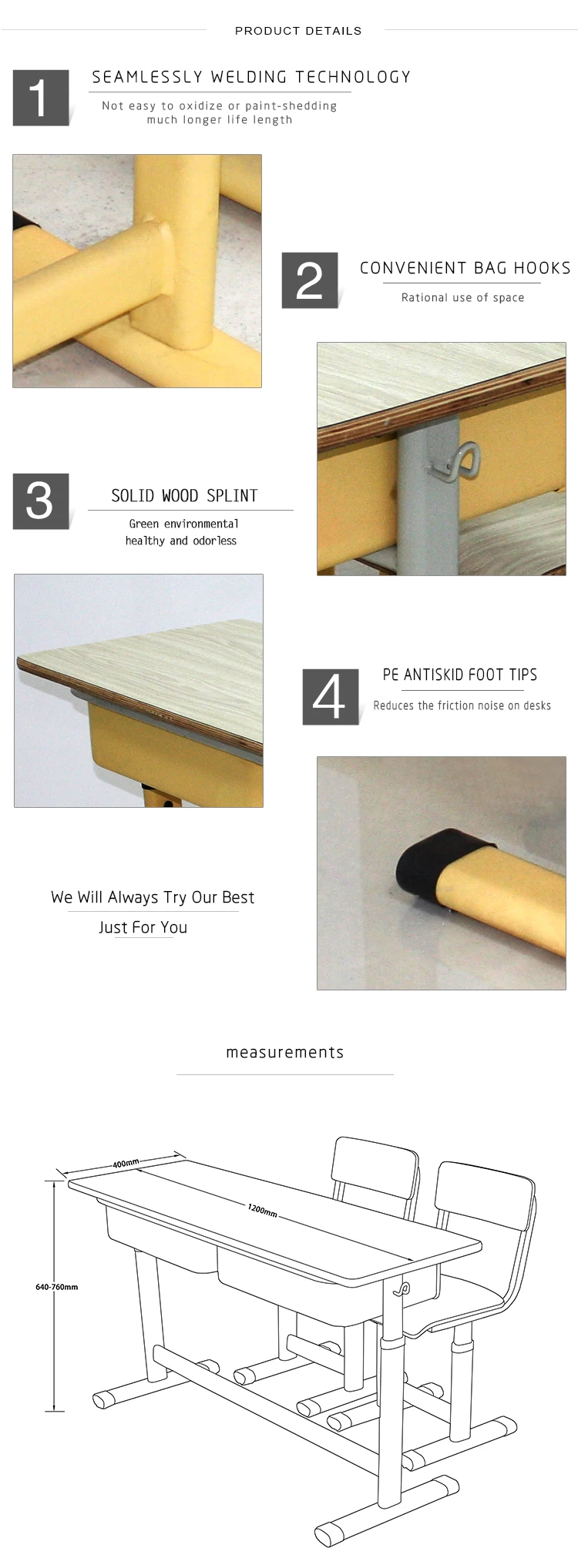 PRODUCT DETAILS

1

SEAMLESSLY WELDING TECHNOLOGY

Not easy to oxidize or paint-shedding
much longer life length

2

CONVENIENT BAG HOOKS

Rational use of space

3

SOLID WOOD SPLINT

Green environmental
healthy and odorless

4

PE ANTISKID FOOT TIPS

Reduces the friction noise on desks

We Will Always Try Our Best
Just For You

measurements

400mm

1200mm

640-760mm