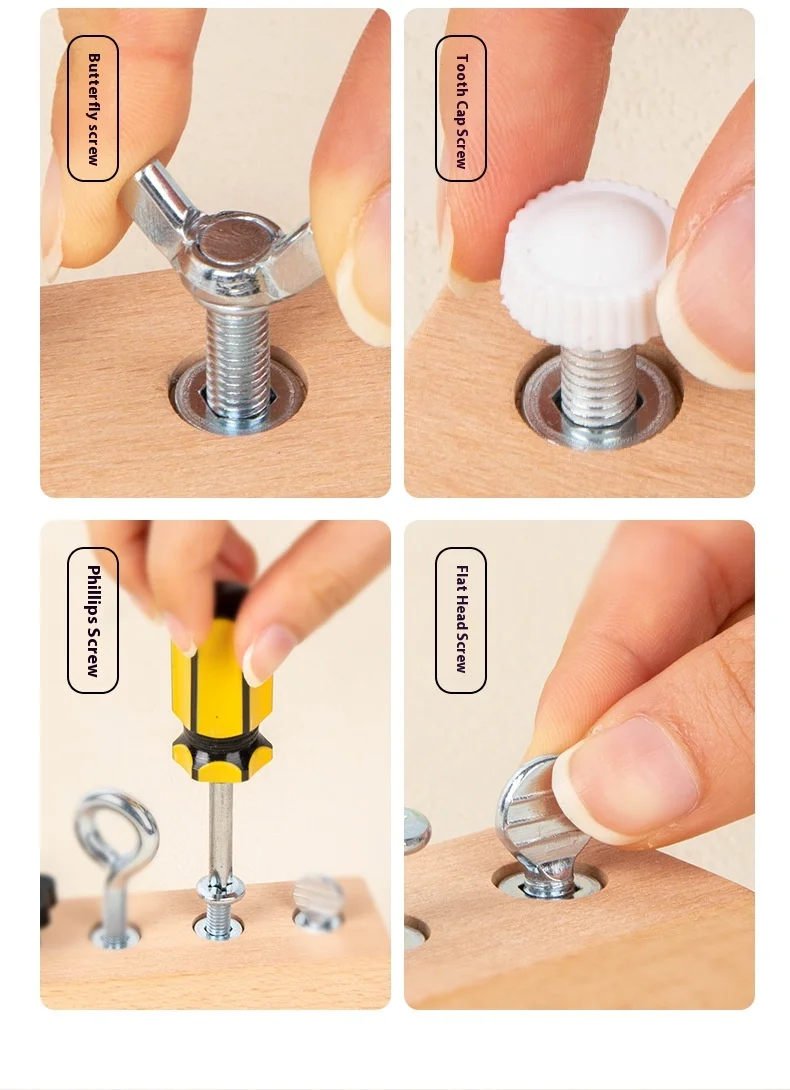 Butterfly screw

Tooth Cap Screw

Phillips Screw

Flat Head Screw