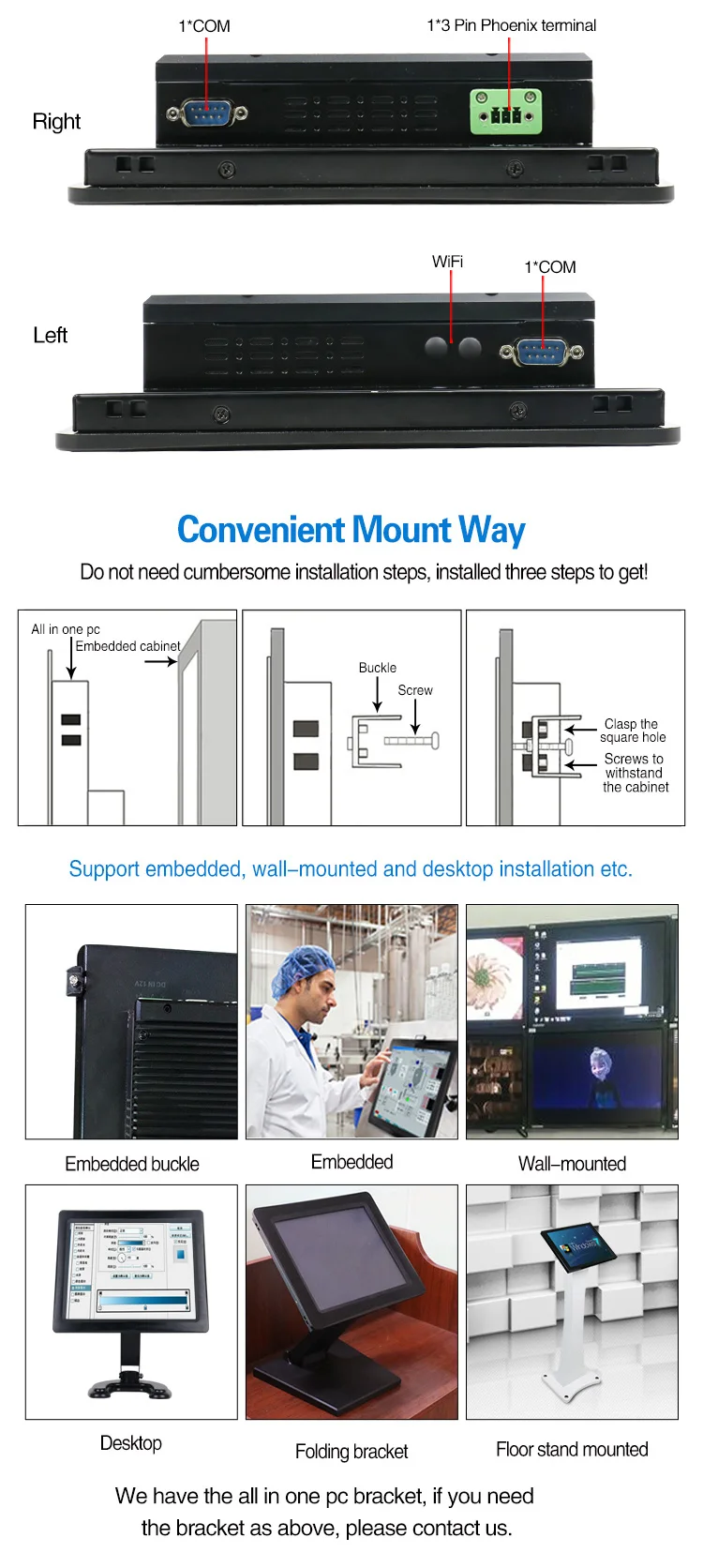 1*COM

1*3 Pin Phoenix terminal

Right

WiFi

1*COM

Left

Convenient Mount Way

Do not need cumbersome installation steps, installed three steps to get!

All in one pc

Embedded cabinet

Buckle

Screw

Clasp the square hole

Screws to withstand the cabinet

Support embedded, wall–mounted and desktop installation etc.

Embedded buckle

Embedded

Wall–mounted

Desktop

Folding bracket

Floor stand mounted

We have the all in one pc bracket, if you need the bracket as above, please contact us.