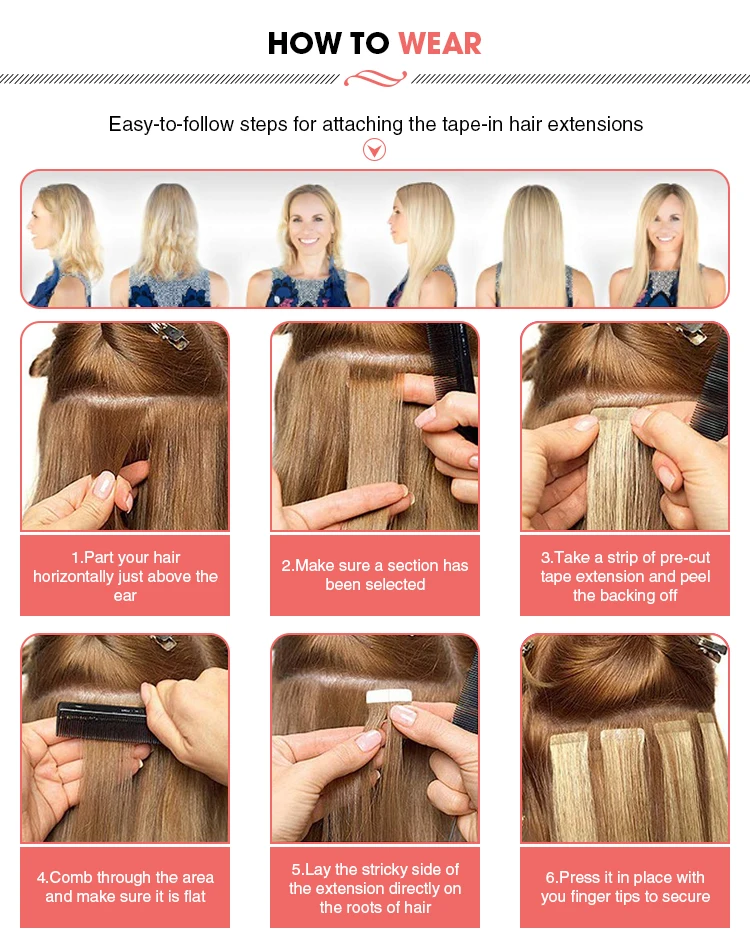 HOW TO WEAR

Easy-to-follow steps for attaching the tape-in hair extensions

1.Part your hair horizontally just above the ear

2.Make sure a section has been selected

3.Take a strip of pre-cut tape extension and peel the backing off

4.Comb through the area and make sure it is flat

5.Lay the stricky side of the extension directly on the roots of hair

6.Press it in place with you finger tips to secure