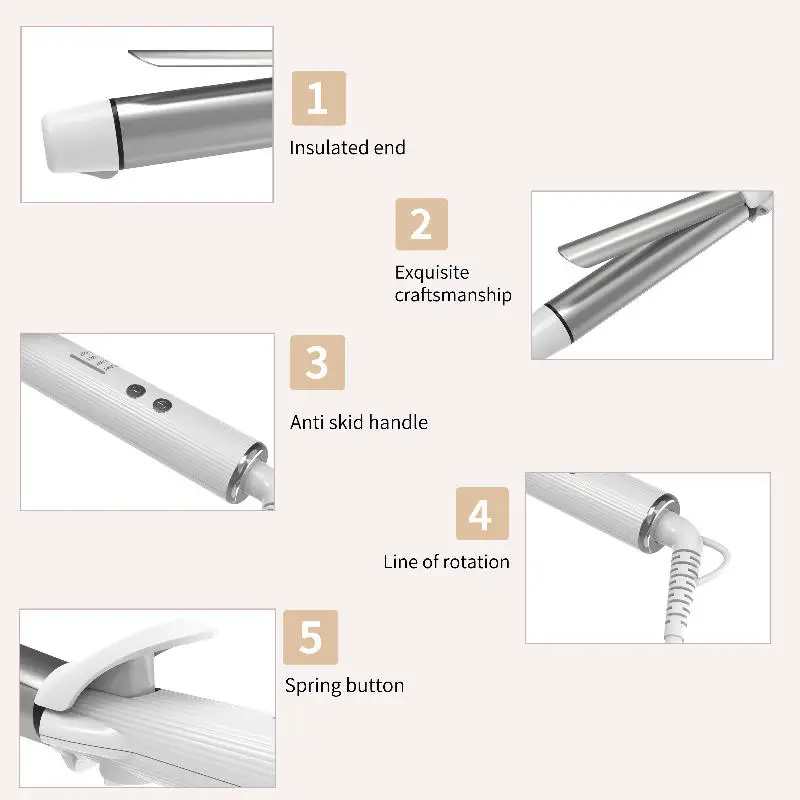 1
Insulated end

2
Exquisite craftsmanship

3
Anti skid handle

4
Line of rotation

5
Spring button