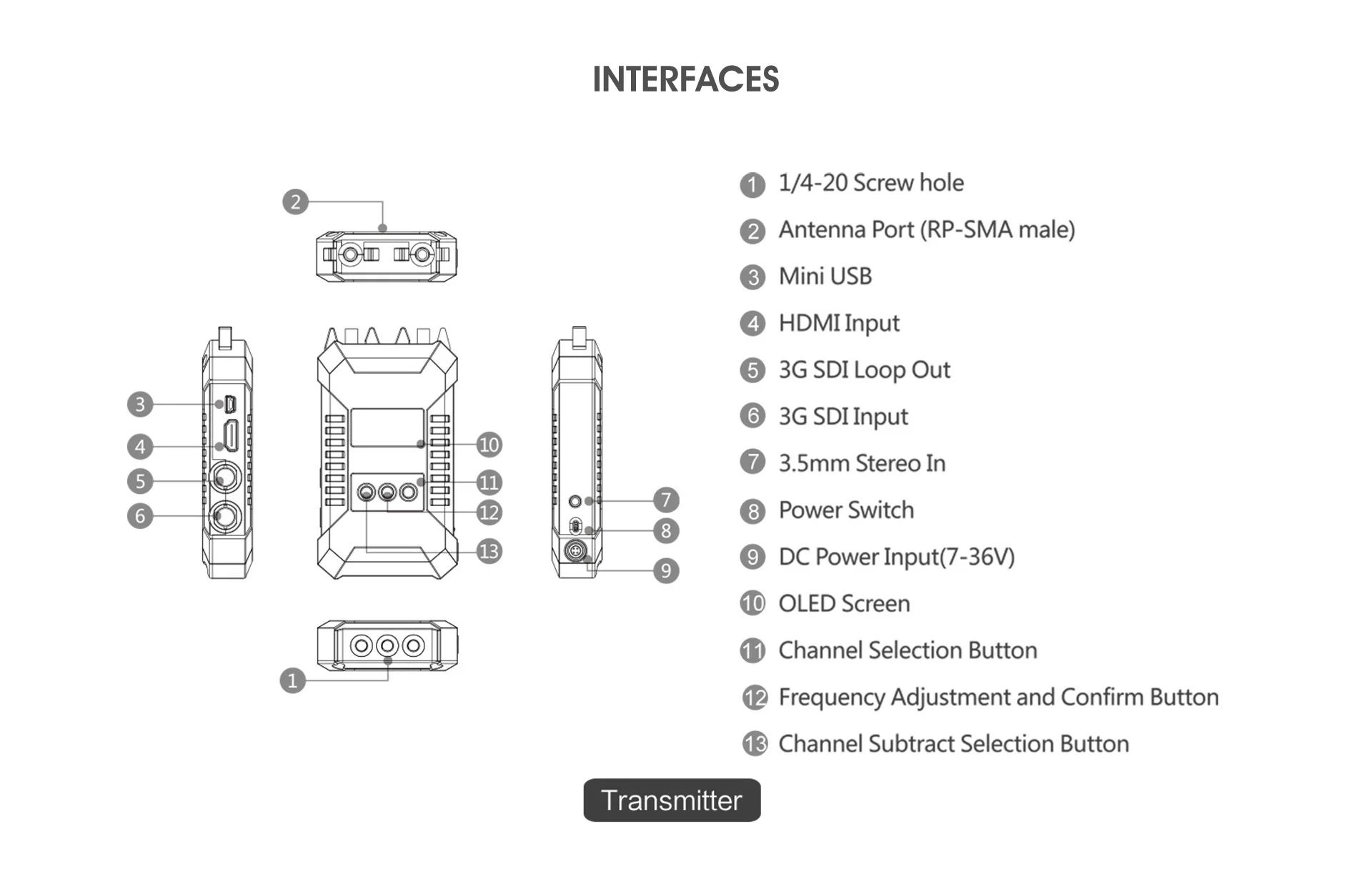 INTERFACES

2
3
4
5
6
10
11
12
13
7
8
9
1

1 1/4-20 Screw hole
2 Antenna Port (RP-SMA male)
3 Mini USB
4 HDMI Input
5 3G SDI Loop Out
6 3G SDI Input
7 3.5mm Stereo In
8 Power Switch
9 DC Power Input(7-36V)
10 OLED Screen
11 Channel Selection Button
12 Frequency Adjustment and Confirm Button
13 Channel Subtract Selection Button

Transmitter