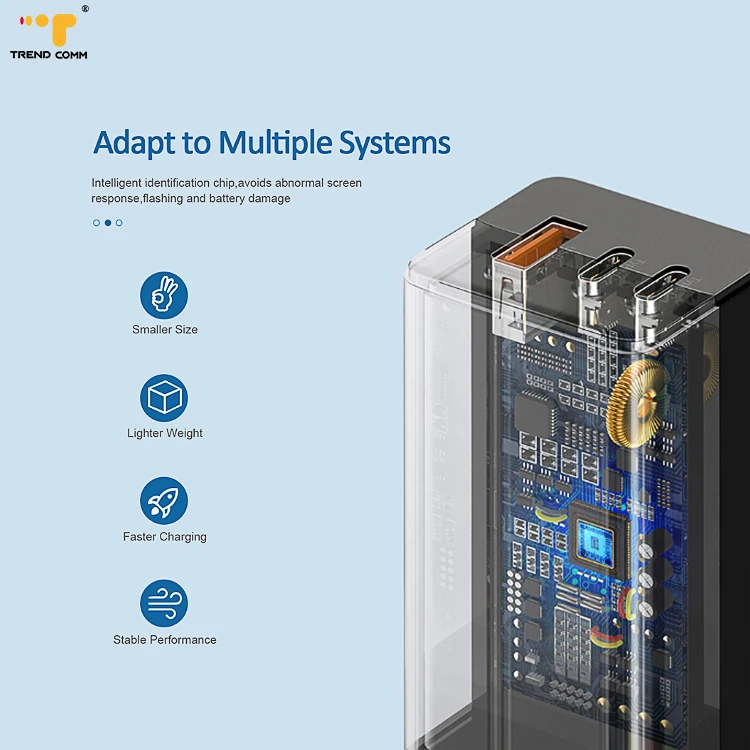 ®
TREND COMM

Adapt to Multiple Systems

Intelligent identification chip,avoids abnormal screen response,flashing and battery damage

Smaller Size

Lighter Weight

Faster Charging

Stable Performance