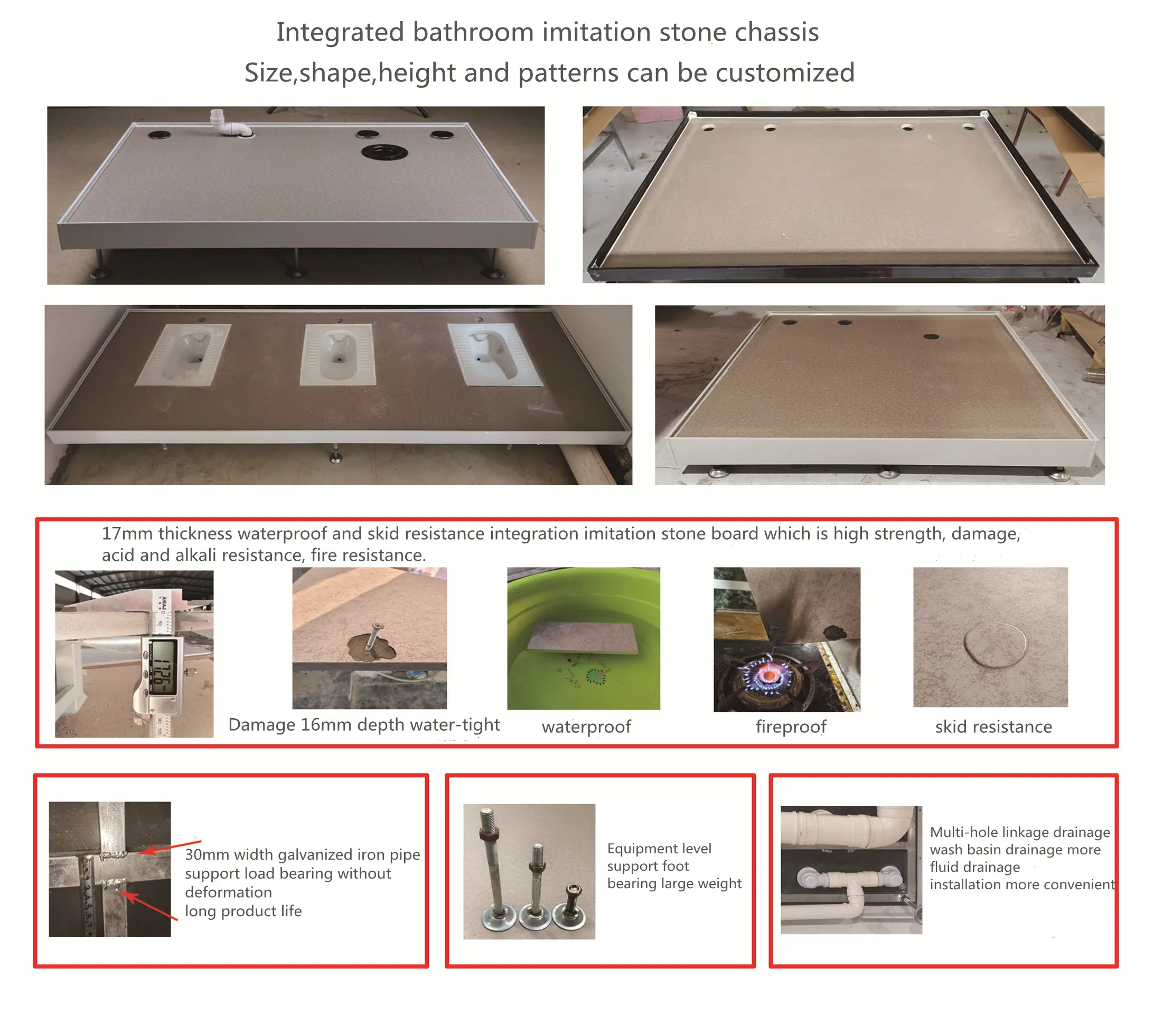 Integrated bathroom imitation stone chassis
Size,shape,height and patterns can be customized

17mm thickness waterproof and skid resistance integration imitation stone board which is high strength, damage, acid and alkali resistance, fire resistance.

17.26

Damage 16mm depth water-tight

waterproof

fireproof

skid resistance

30mm width galvanized iron pipe support load bearing without deformation
long product life

Equipment level support foot bearing large weight

Multi-hole linkage drainage wash basin drainage more fluid drainage installation more convenient