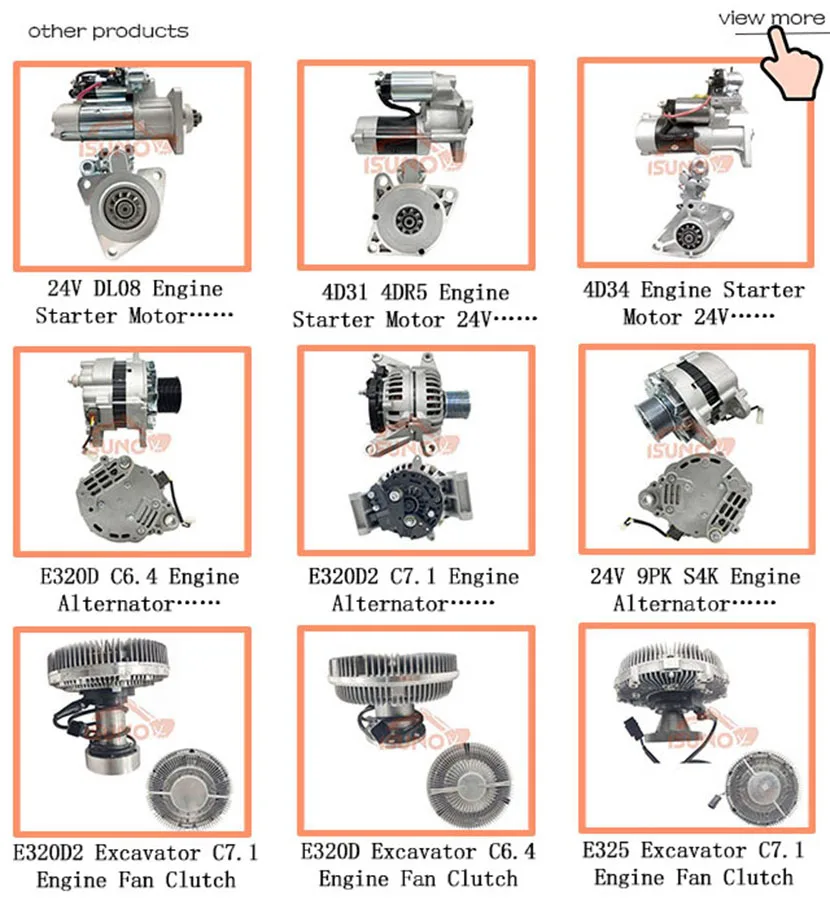 other products

view more

ISUNO

24V DL08 Engine Starter Motor……

ISUNO

4D31 4DR5 Engine Starter Motor 24V……

ISUNO

4D34 Engine Starter Motor 24V……

ISUNO

E320D C6.4 Engine Alternator……

ISUNO

E320D2 C7.1 Engine Alternator……

ISUNO

24V 9PK S4K Engine Alternator……

ISUNO

E320D2 Excavator C7.1 Engine Fan Clutch

ISUNO

E320D Excavator C6.4 Engine Fan Clutch

ISUNO

E325 Excavator C7.1 Engine Fan Clutch