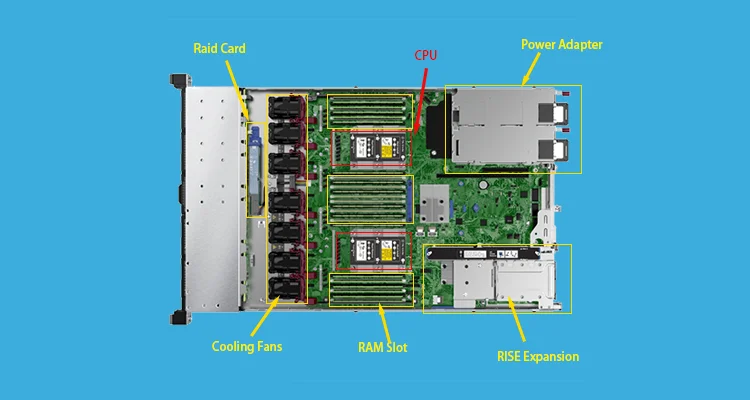 Raid Card

CPU

Power Adapter

Cooling Fans

RAM Slot

RISE Expansion