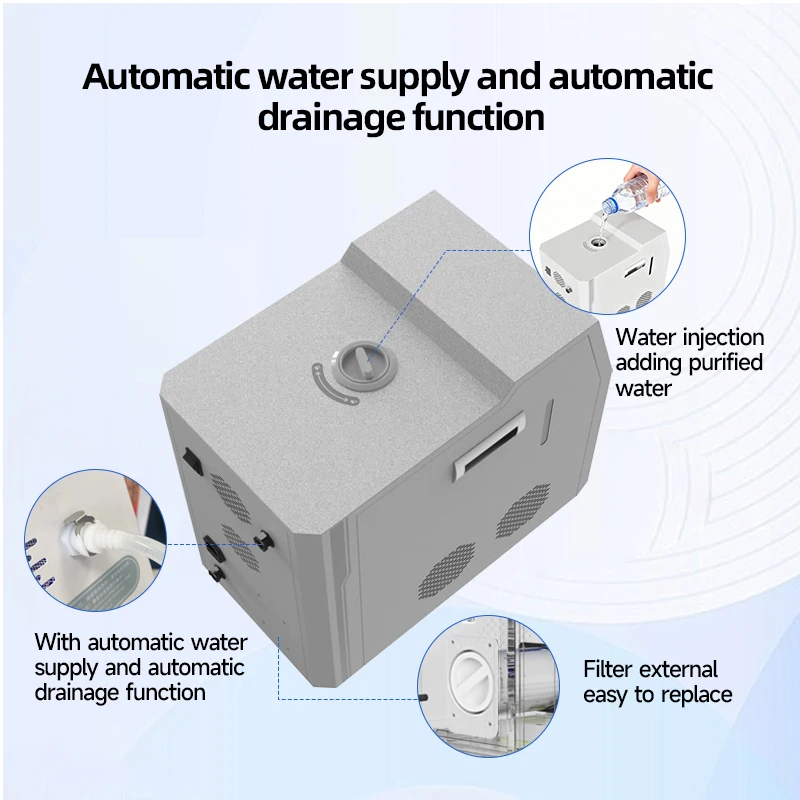 Automatic water supply and automatic drainage function

Water injection adding purified water

With automatic water supply and automatic drainage function

Filter external easy to replace