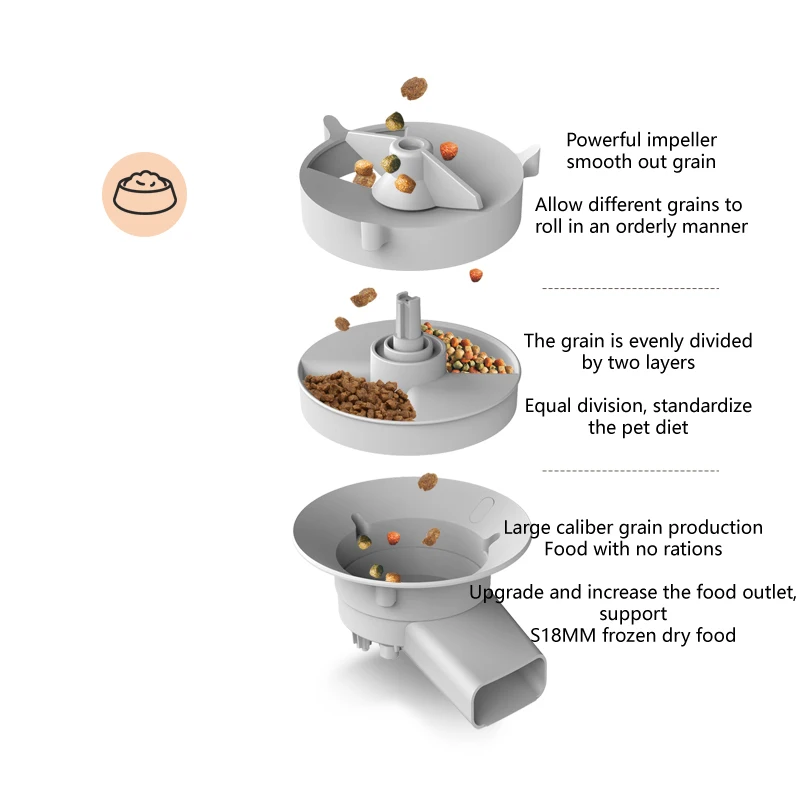 Powerful impeller smooth out grain

Allow different grains to roll in an orderly manner

The grain is evenly divided by two layers

Equal division, standardize the pet diet

Large caliber grain production Food with no rations

Upgrade and increase the food outlet, support S18MM frozen dry food