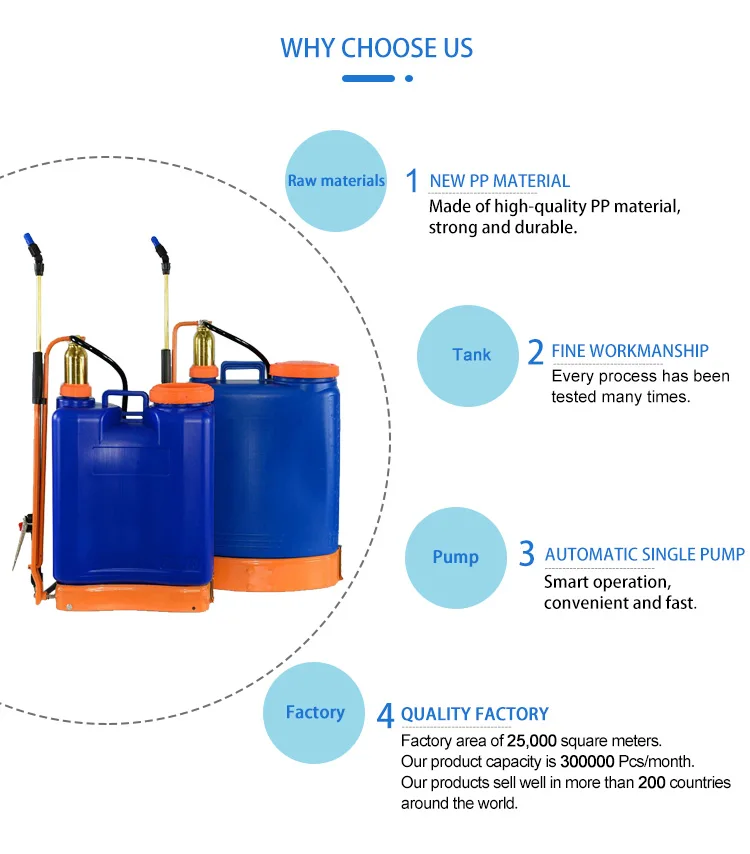 WHY CHOOSE US

Raw materials

1 NEW PP MATERIAL
Made of high-quality PP material, strong and durable.

Tank

2 FINE WORKMANSHIP
Every process has been tested many times.

Pump

3 AUTOMATIC SINGLE PUMP
Smart operation, convenient and fast.

Factory

4 QUALITY FACTORY
Factory area of 25,000 square meters.
Our product capacity is 300000 Pcs/month.
Our products sell well in more than 200 countries around the world.