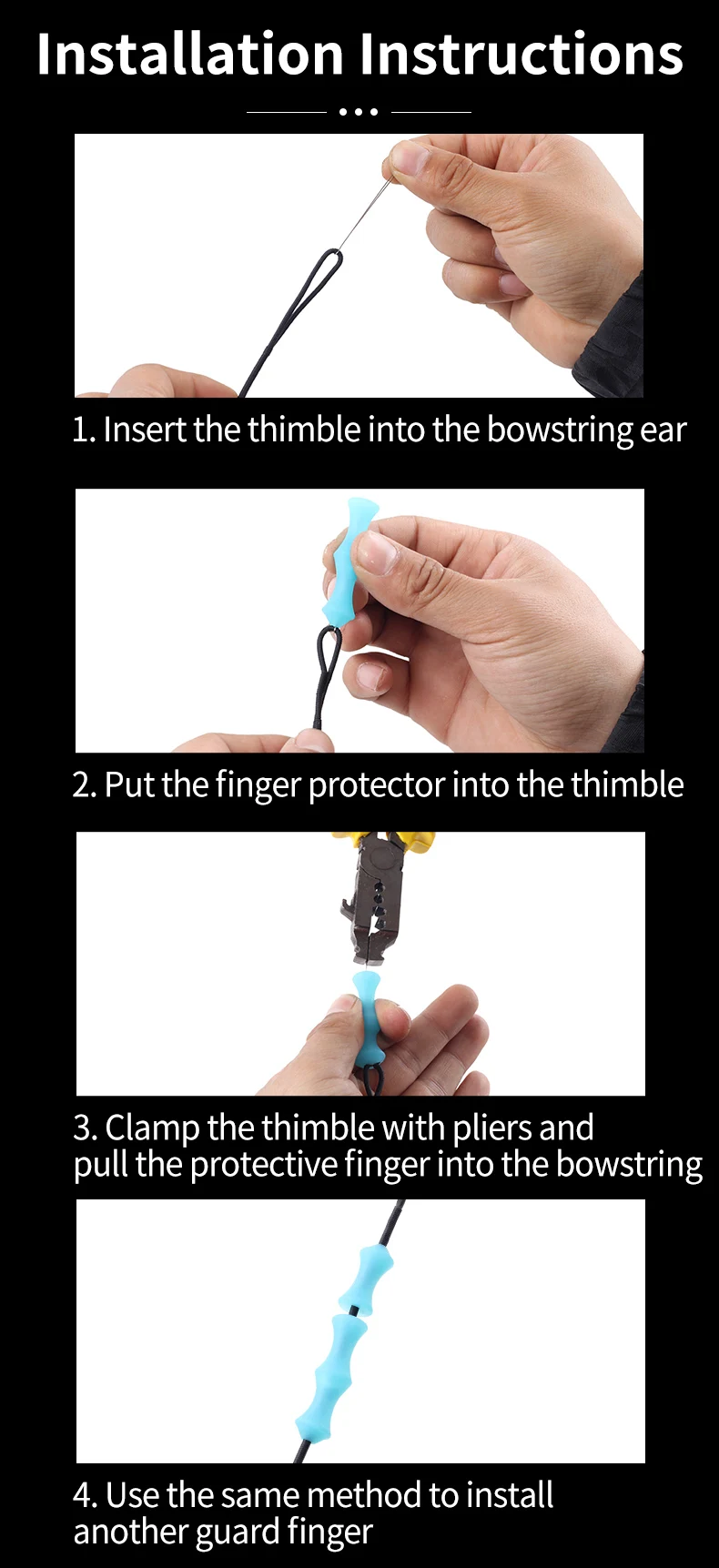 Installation Instructions

1. Insert the thimble into the bowstring ear

2. Put the finger protector into the thimble

3. Clamp the thimble with pliers and pull the protective finger into the bowstring

4. Use the same method to install another guard finger