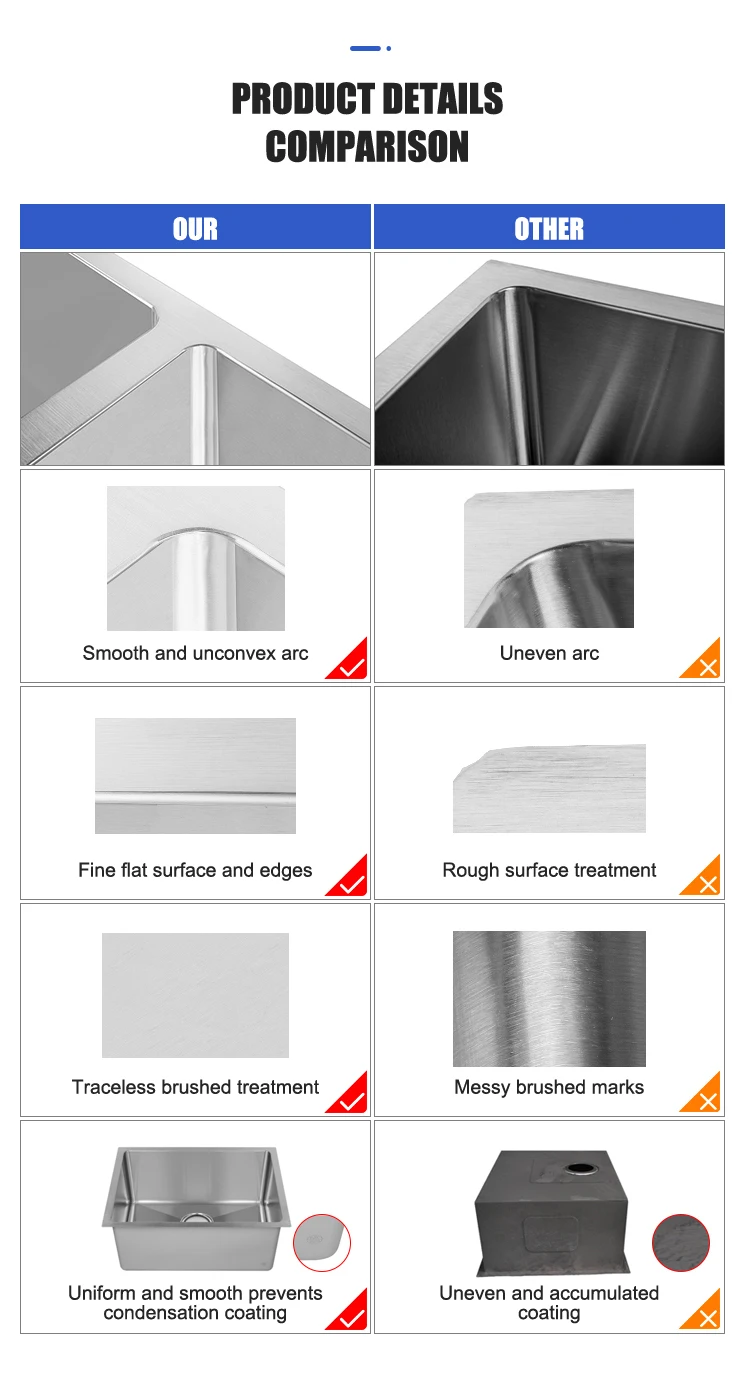 PRODUCT DETAILS COMPARISON

| OUR | OTHER |
|---|---|
| Smooth and unconvex arc | Uneven arc |
| Fine flat surface and edges | Rough surface treatment |
| Traceless brushed treatment | Messy brushed marks |
| Uniform and smooth prevents condensation coating | Uneven and accumulated coating |