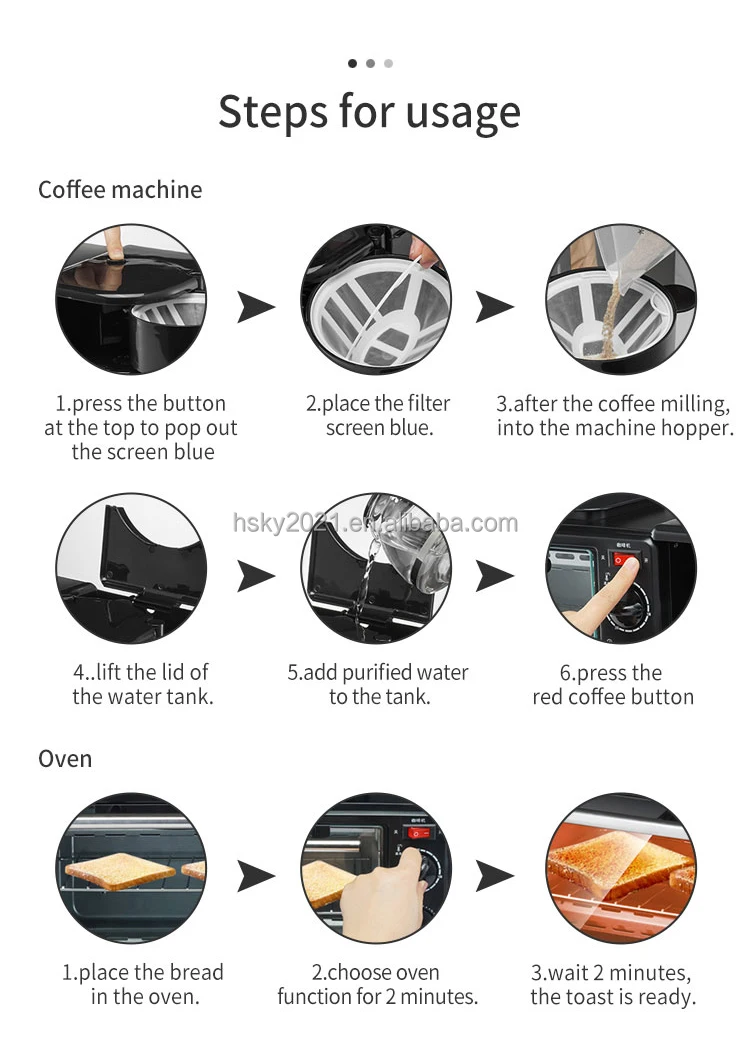 Steps for usage

Coffee machine

1.press the button at the top to pop out the screen blue

2.place the filter screen blue.

3.after the coffee milling, into the machine hopper.

hsky2021.en.alibaba.com

4..lift the lid of the water tank.

5.add purified water to the tank.

6.press the red coffee button

Oven

1.place the bread in the oven.

2.choose oven function for 2 minutes.

3.wait 2 minutes, the toast is ready.