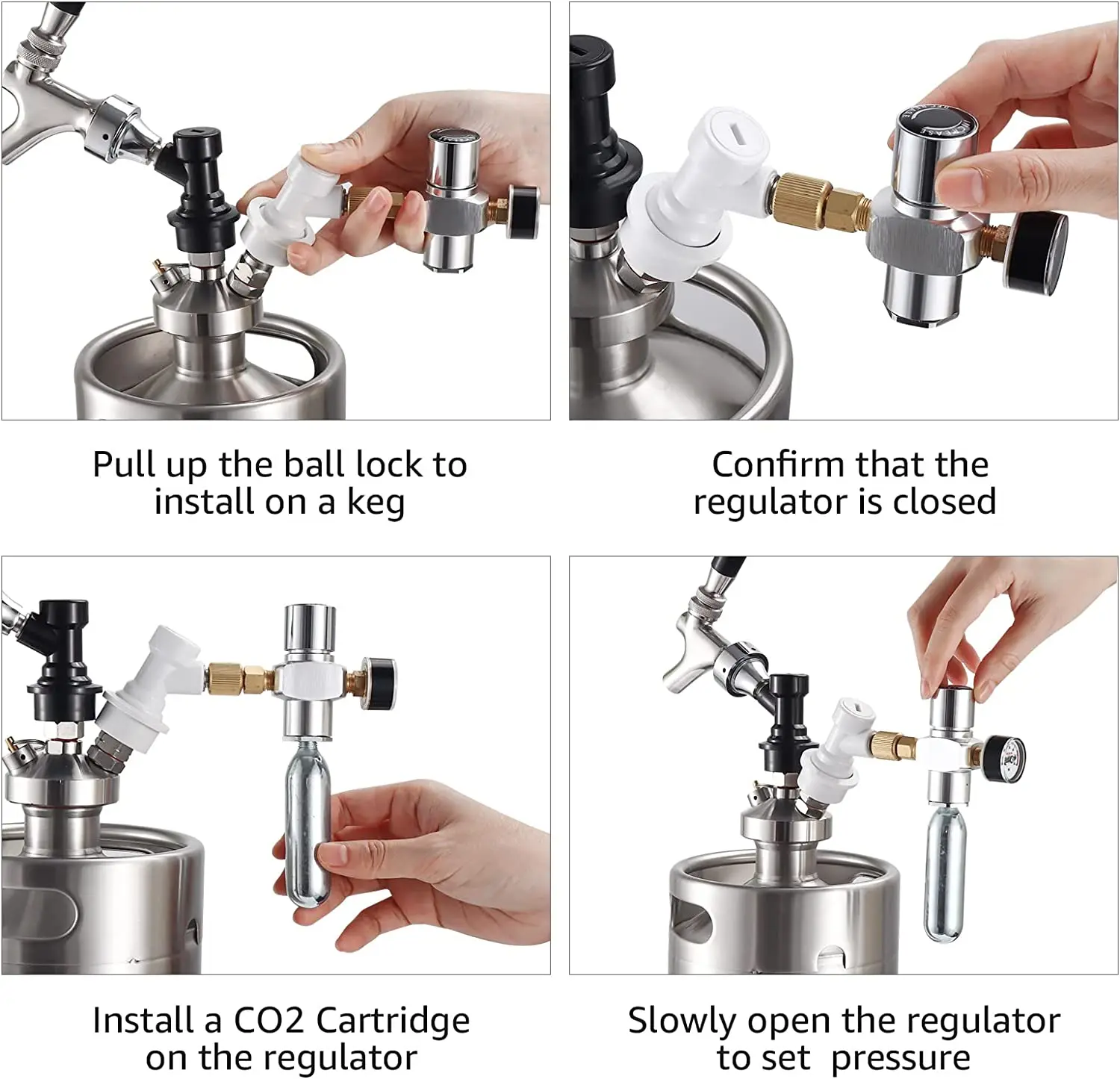 Pull up the ball lock to install on a keg

Confirm that the regulator is closed

Install a CO2 Cartridge on the regulator

Slowly open the regulator to set  pressure