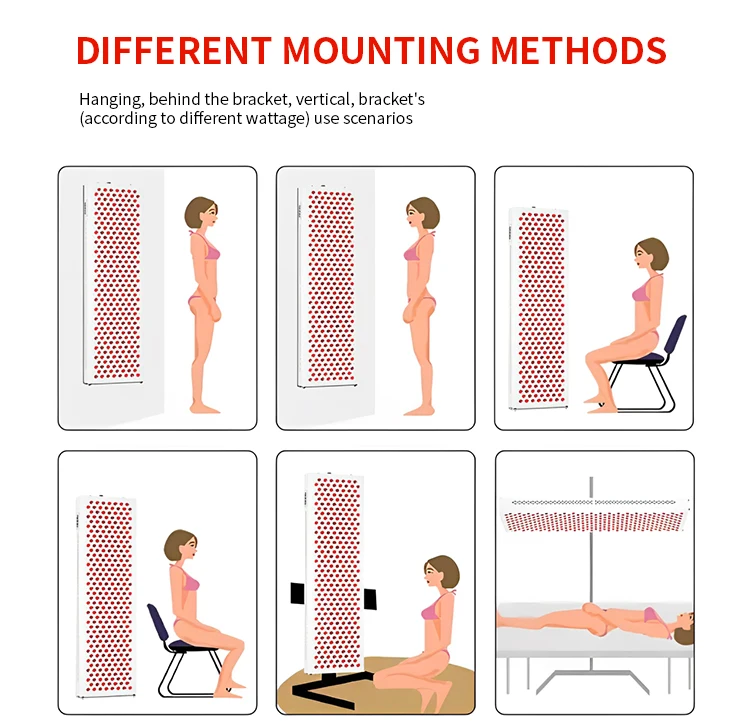 DIFFERENT MOUNTING METHODS

Hanging, behind the bracket, vertical, bracket's (according to different wattage) use scenarios