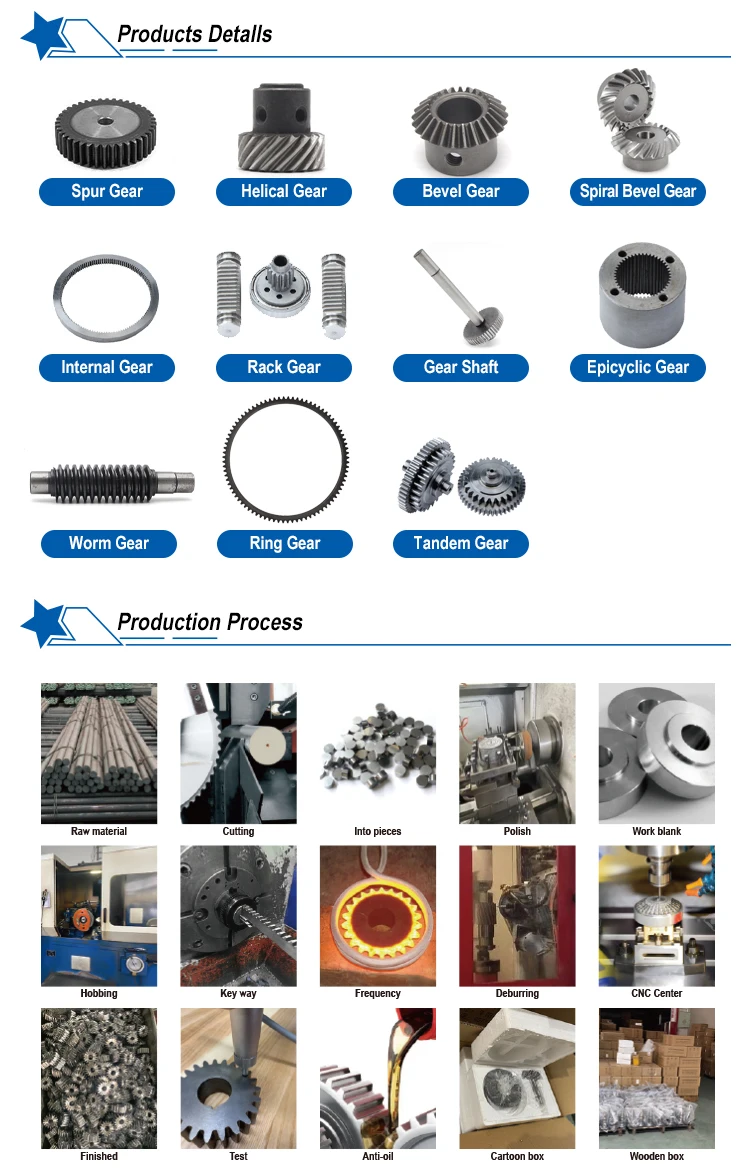 Products Detalls

Spur Gear
Helical Gear
Bevel Gear
Spiral Bevel Gear
Internal Gear
Rack Gear
Gear Shaft
Epicyclic Gear
Worm Gear
Ring Gear
Tandem Gear

Production Process

Raw material
Cutting
Into pieces
Polish
Work blank
Hobbing
Key way
Frequency
Deburring
CNC Center
Finished
Test
Anti-oil
Cartoon box
Wooden box