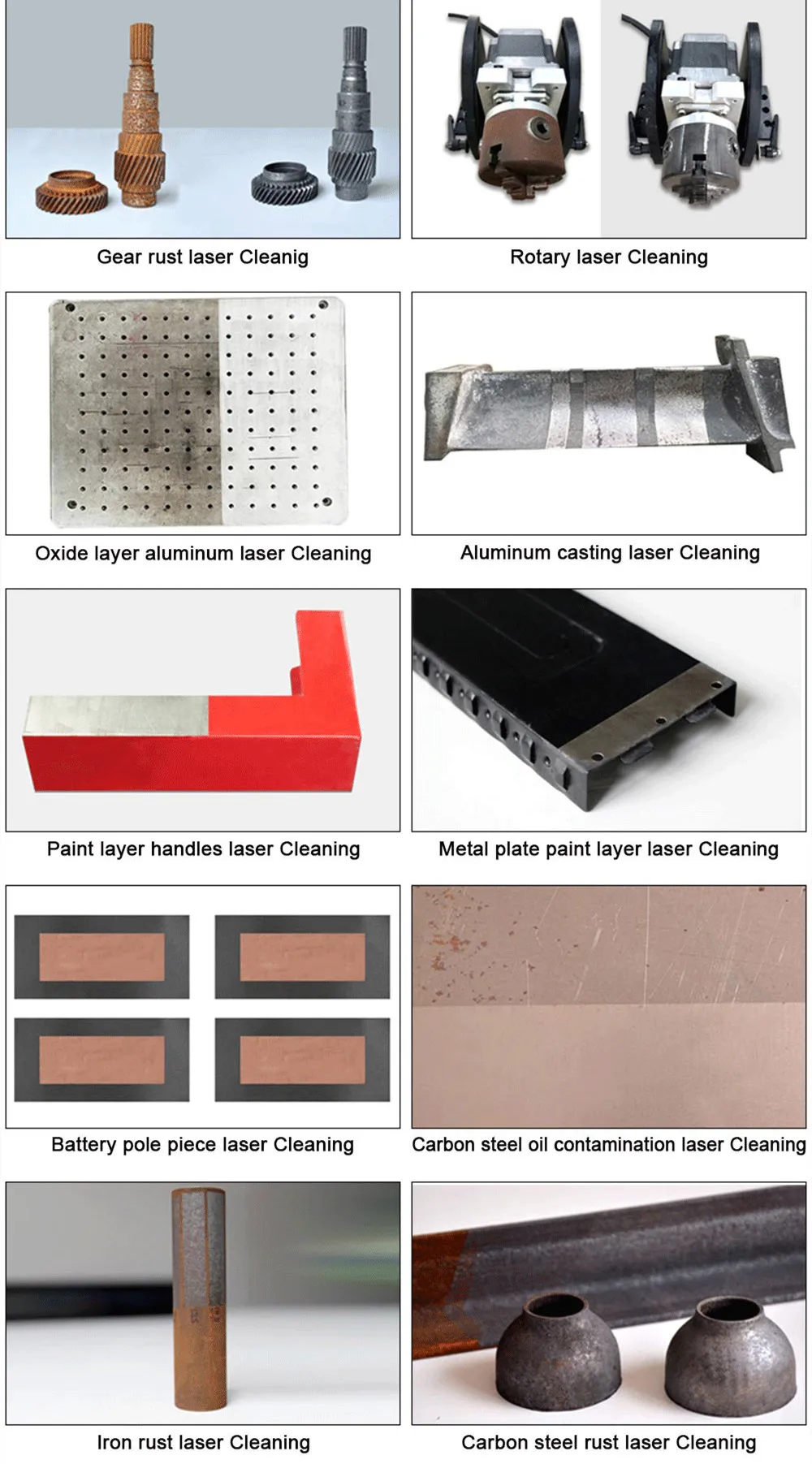 Gear rust laser Cleanig

Rotary laser Cleaning

Oxide layer aluminum laser Cleaning

Aluminum casting laser Cleaning

Paint layer handles laser Cleaning

Metal plate paint layer laser Cleaning

Battery pole piece laser Cleaning

Carbon steel oil contamination laser Cleaning

Iron rust laser Cleaning

Carbon steel rust laser Cleaning