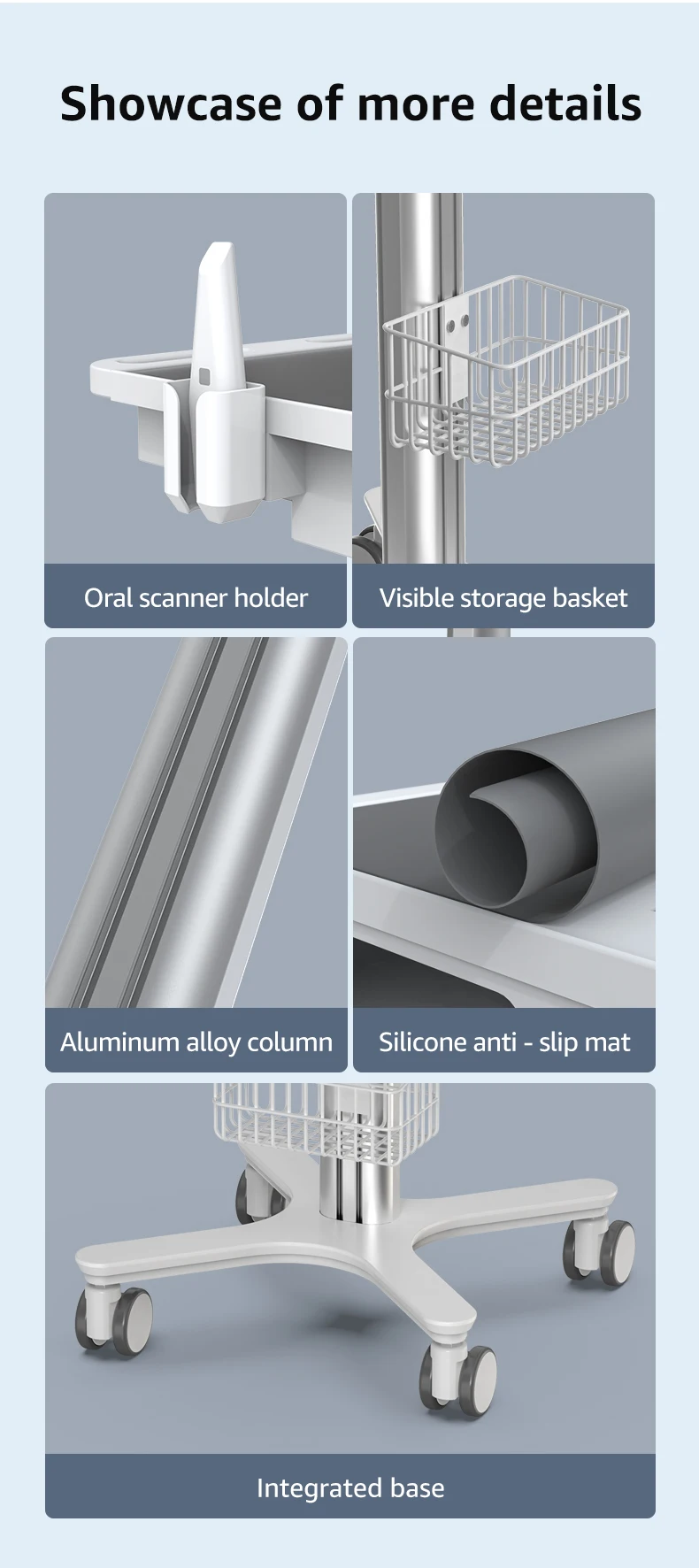 Showcase of more details

Oral scanner holder

Visible storage basket

Aluminum alloy column

Silicone anti - slip mat

Integrated base