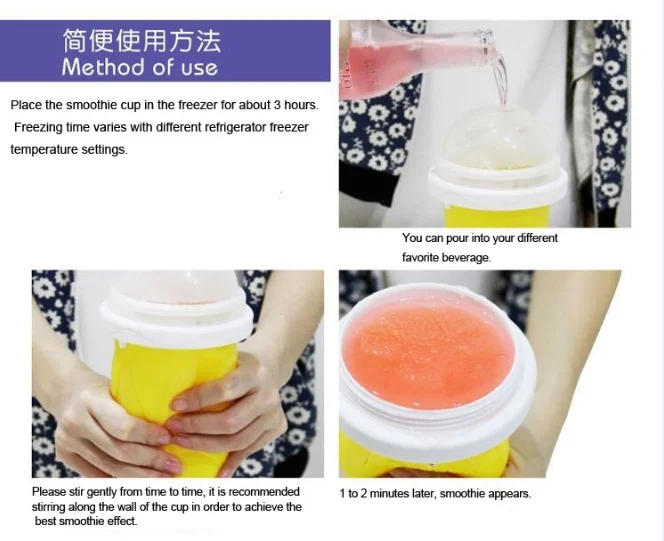 简便使用方法
Method of use

Place the smoothie cup in the freezer for about 3 hours. Freezing time varies with different refrigerator freezer temperature settings.

You can pour into your different favorite beverage.

Please stir gently from time to time, it is recommended stirring along the wall of the cup in order to achieve the best smoothie effect.

1 to 2 minutes later, smoothie appears.