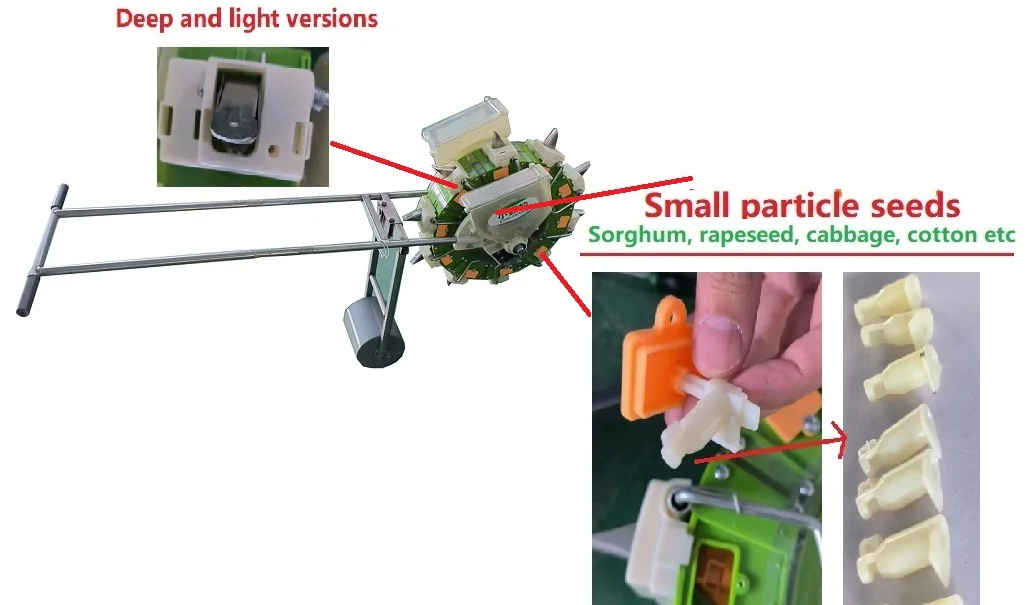 Deep and light versions

Small particle seeds

Sorghum, rapeseed, cabbage, cotton etc