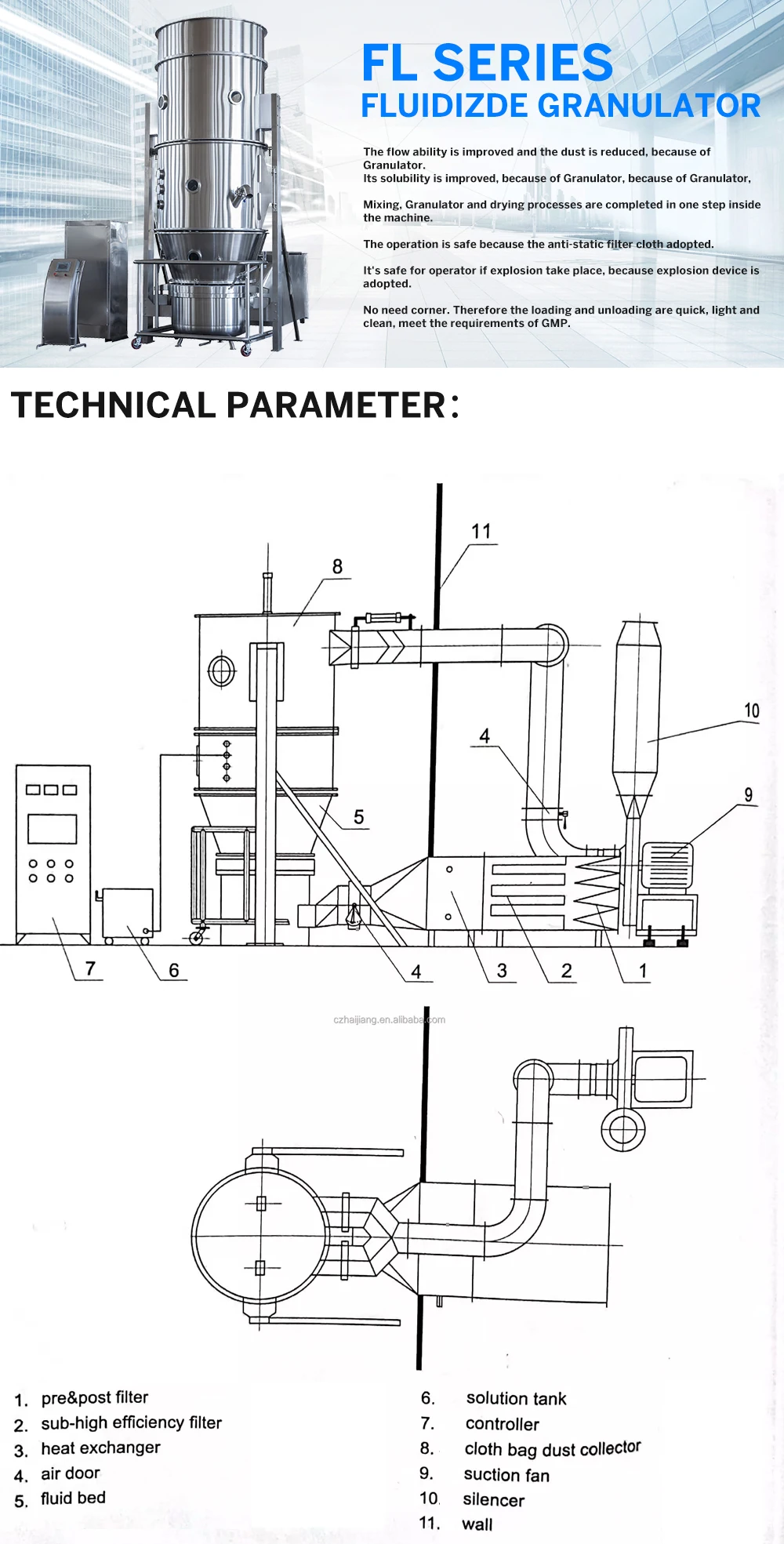 FL SERIES
FLUIDIZDE GRANULATOR

The flow ability is improved and the dust is reduced, because of Granulator.
Its solubility is improved, because of Granulator, because of Granulator,

Mixing, Granulator and drying processes are completed in one step inside the machine.

The operation is safe because the anti-static filter cloth adopted.

It's safe for operator if explosion take place, because explosion device is adopted.

No need corner. Therefore the loading and unloading are quick, light and clean, meet the requirements of GMP.

TECHNICAL PARAMETER:

11
8
10
4
9
5
7
6
4
3
2
1

czhaijiang.en.alibaba.com

1. pre&post filter
2. sub-high efficiency filter
3. heat exchanger
4. air door
5. fluid bed

6. solution tank
7. controller
8. cloth bag dust collector
9. suction fan
10. silencer
11. wall