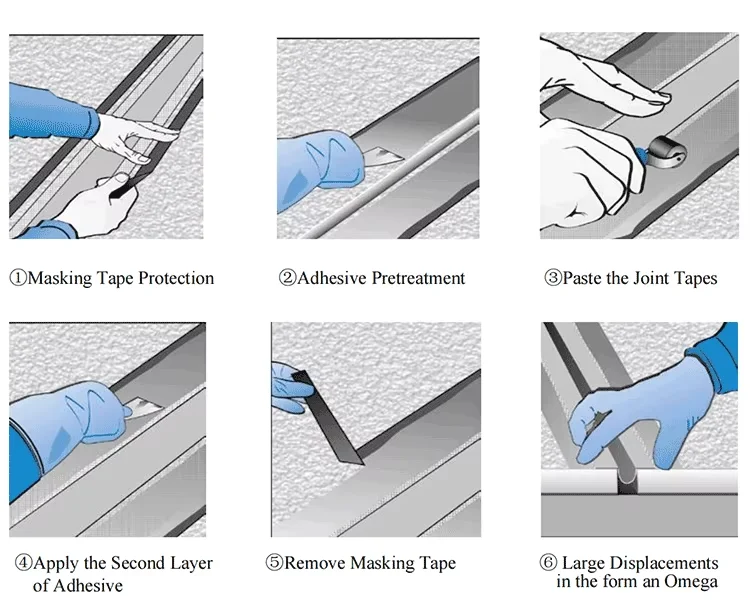 ①Masking Tape Protection

②Adhesive Pretreatment

③Paste the Joint Tapes

④Apply the Second Layer of Adhesive

⑤Remove Masking Tape

⑥ Large Displacements in the form an Omega