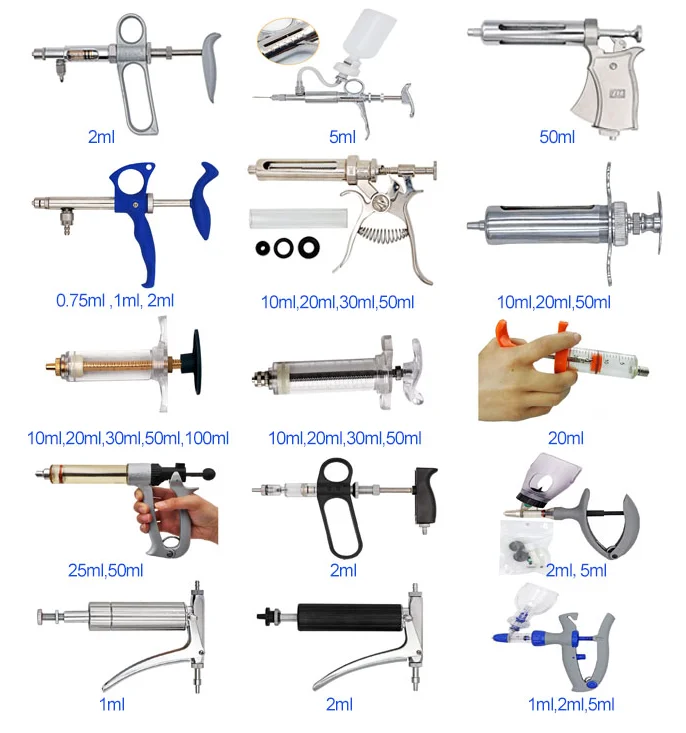 2ml

5ml

50ml

0.75ml ,1ml, 2ml

10ml,20ml,30ml,50ml

10ml,20ml,50ml

10ml,20ml,30ml,50ml,100ml

10ml,20ml,30ml,50ml

20ml

25ml,50ml

2ml

2ml, 5ml

1ml

2ml

1ml,2ml,5ml