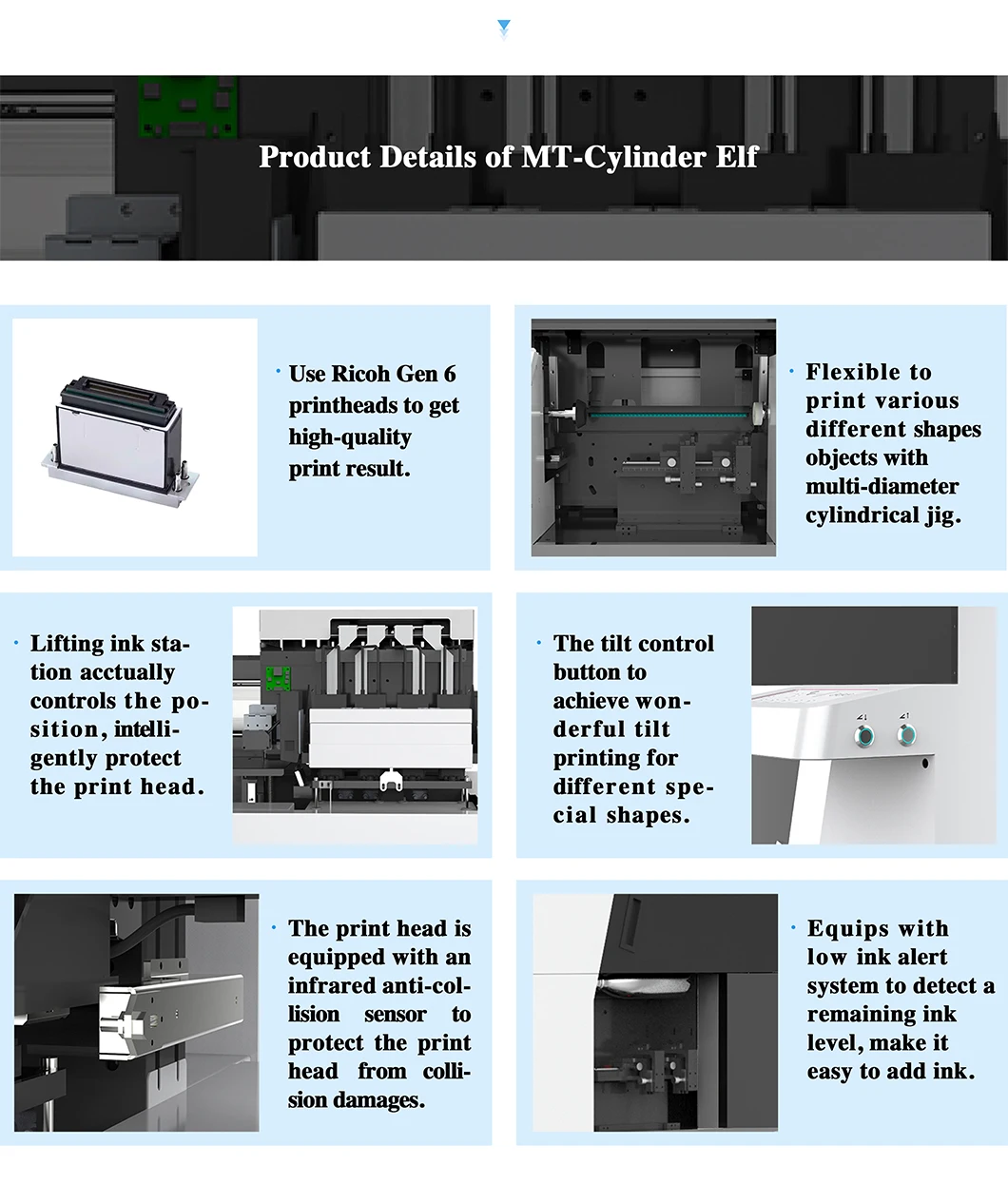 Product Details of MT-Cylinder Elf

· Use Ricoh Gen 6 printheads to get high-quality print result.

· Flexible to print various different shapes objects with multi-diameter cylindrical jig.

· Lifting ink station acctually controls the position, intelligently protect the print head.

· The tilt control button to achieve wonderful tilt printing for different special shapes.

· The print head is equipped with an infrared anti-collision sensor to protect the print head from collision damages.

· Equips with low ink alert system to detect a remaining ink level, make it easy to add ink.