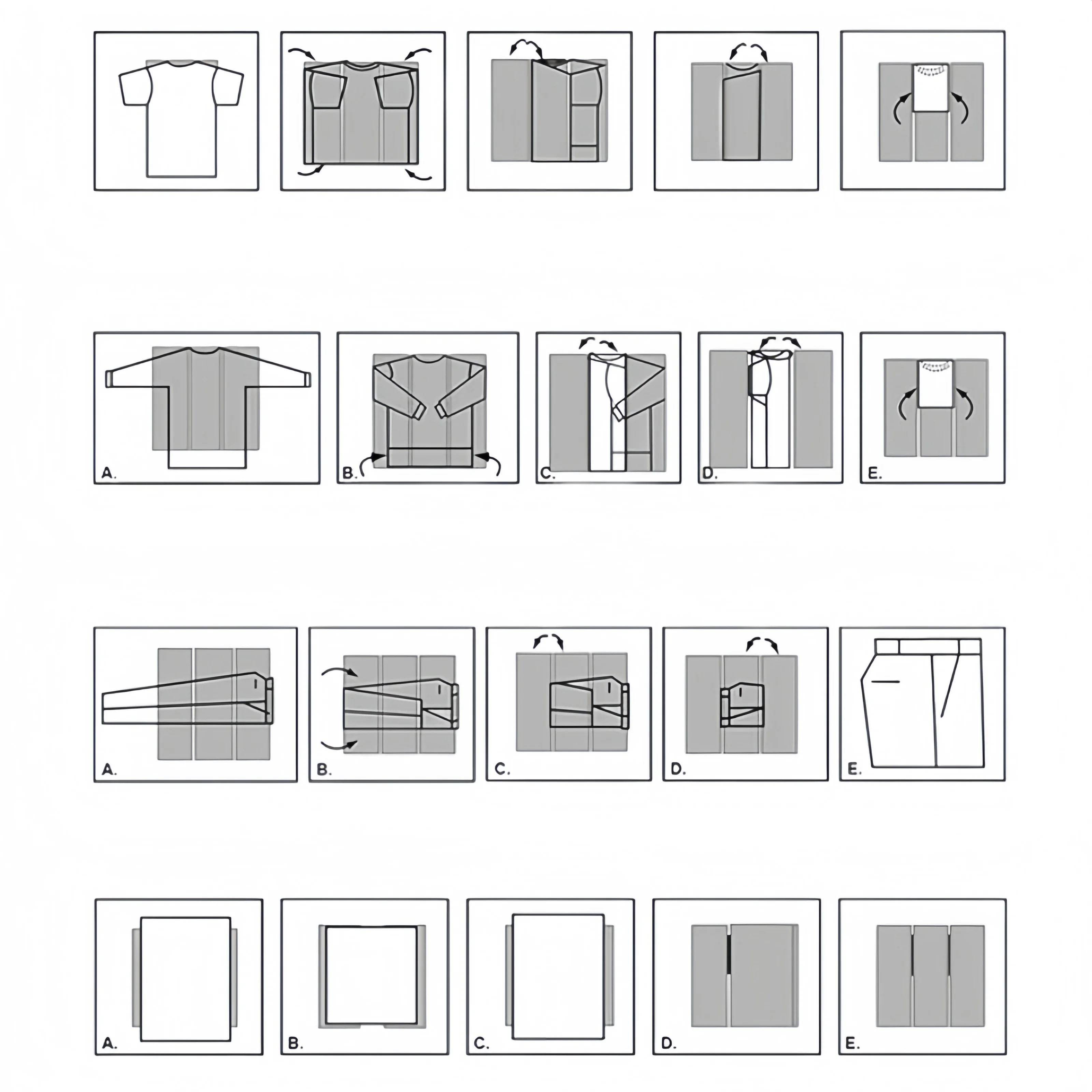 A.
B.
C.
D.
E.

A.
B.
C.
D.
E.

A.
B.
C.
D.
E.