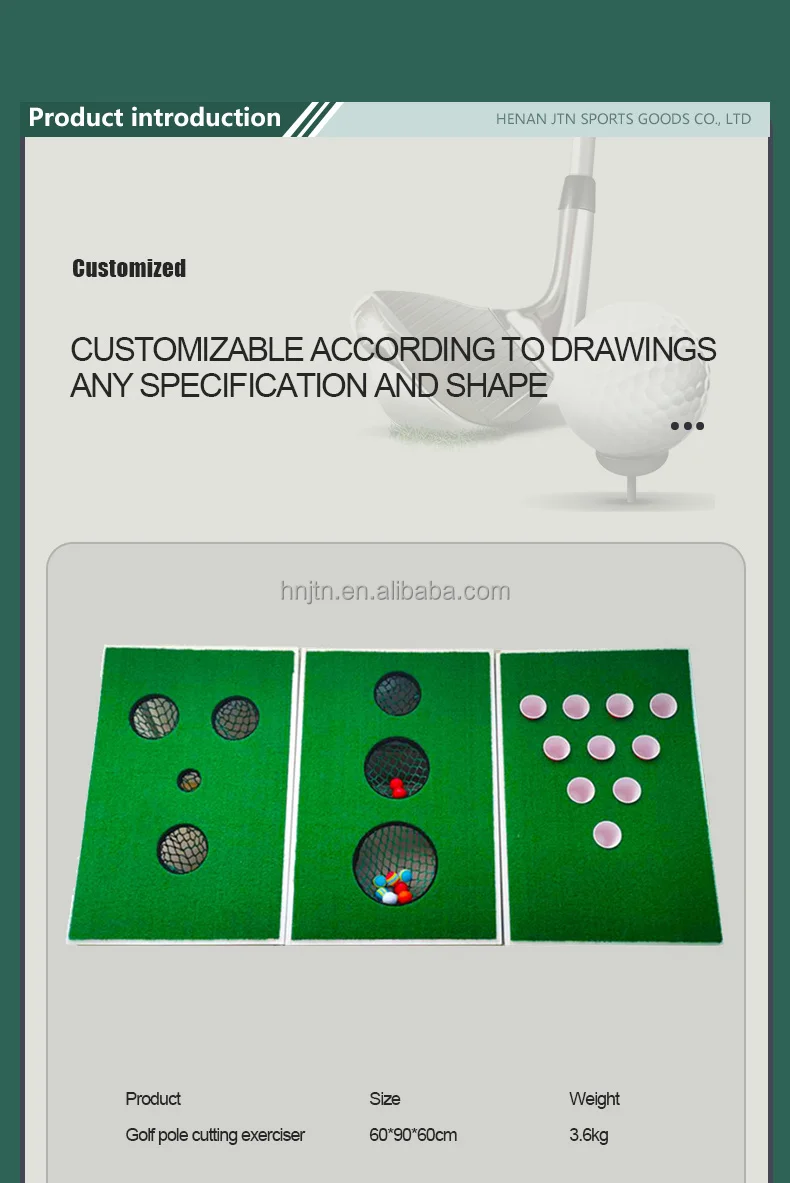 Product introduction

HENAN JTN SPORTS GOODS CO., LTD

Customized

CUSTOMIZABLE ACCORDING TO DRAWINGS ANY SPECIFICATION AND SHAPE

hnjtn.en.alibaba.com

| Product | Size | Weight |
|---|---|---|
| Golf pole cutting exerciser | 60*90*60cm | 3.6kg |