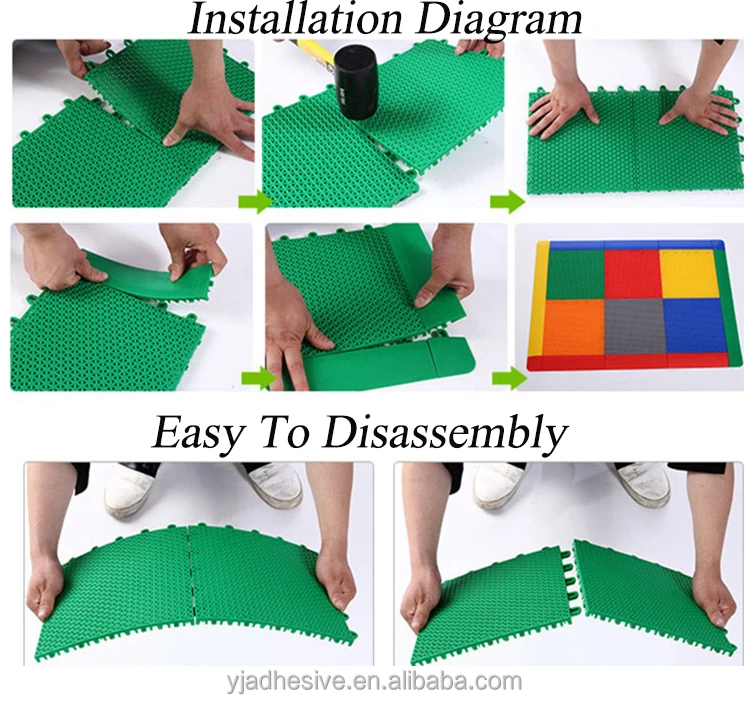 Installation Diagram

Easy To Disassembly

yjadhesive.en.alibaba.com