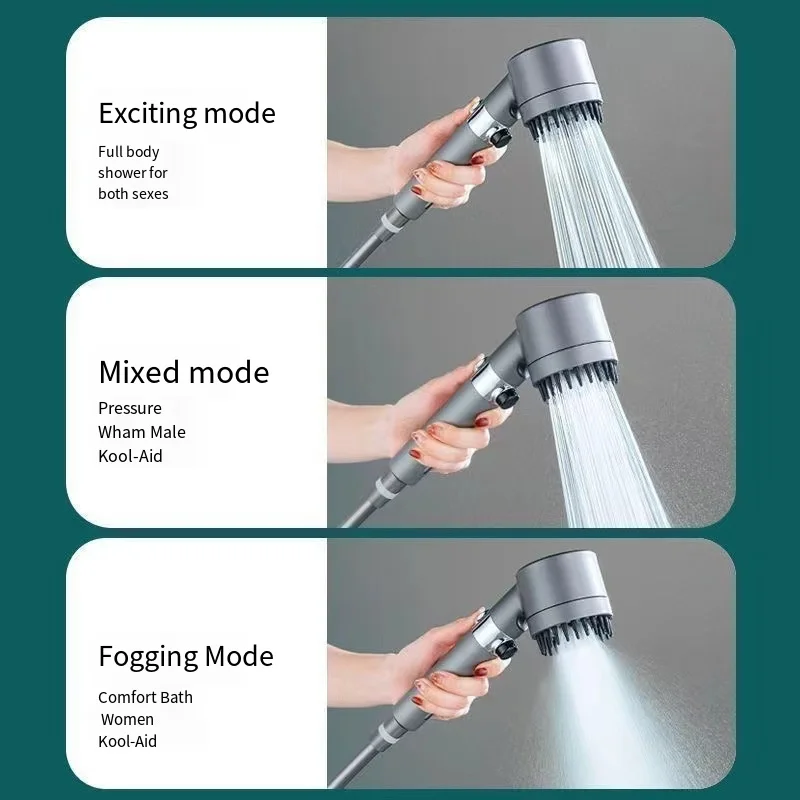 Exciting mode

Full body shower for both sexes

Mixed mode

Pressure Wham Male Kool-Aid

Fogging Mode

Comfort Bath Women Kool-Aid