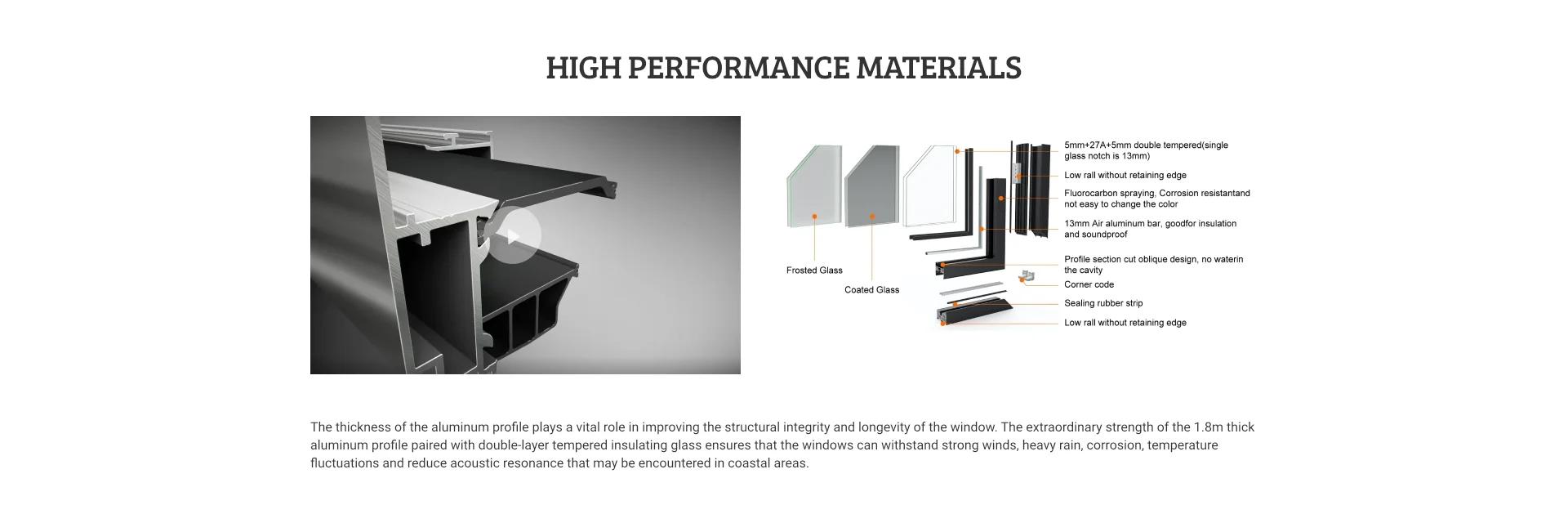 HIGH PERFORMANCE MATERIALS

Frosted Glass

Coated Glass

5mm+27A+5mm double tempered(single glass notch is 13mm)

Low rall without retaining edge

Fluorocarbon spraying, Corrosion resistantand not easy to change the color

13mm Air aluminum bar, goodfor insulation and soundproof

Profile section cut oblique design, no waterin the cavity

Corner code

Sealing rubber strip

Low rall without retaining edge

The thickness of the aluminum profile plays a vital role in improving the structural integrity and longevity of the window. The extraordinary strength of the 1.8m thick aluminum profile paired with double-layer tempered insulating glass ensures that the windows can withstand strong winds, heavy rain, corrosion, temperature fluctuations and reduce acoustic resonance that may be encountered in coastal areas.