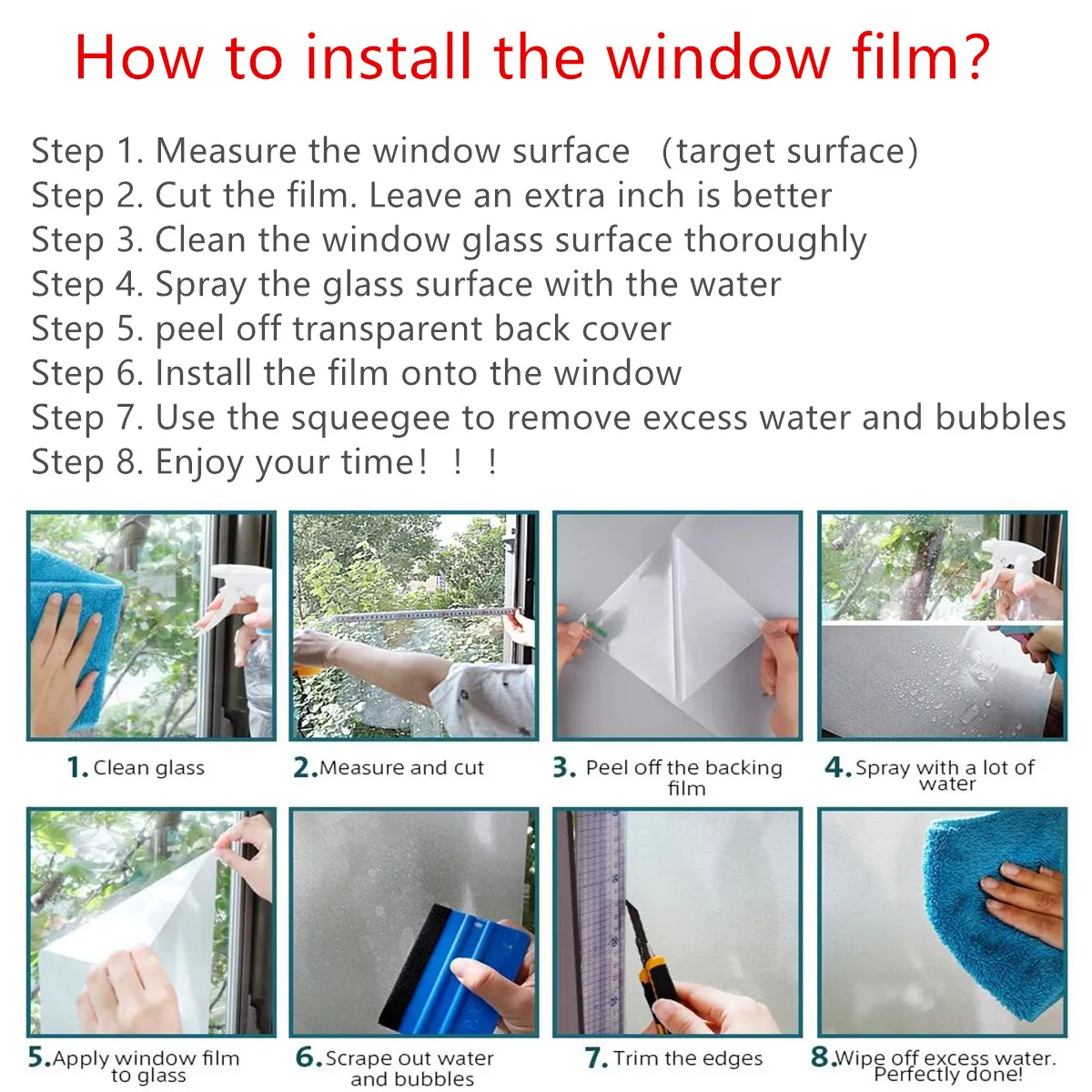 How to install the window film?

Step 1. Measure the window surface （target surface)
Step 2. Cut the film. Leave an extra inch is better
Step 3. Clean the window glass surface thoroughly
Step 4. Spray the glass surface with the water
Step 5. peel off transparent back cover
Step 6. Install the film onto the window
Step 7. Use the squeegee to remove excess water and bubbles
Step 8. Enjoy your time！！！

1. Clean glass

2. Measure and cut

3. Peel off the backing film

4. Spray with a lot of water

5. Apply window film to glass

6. Scrape out water and bubbles

7. Trim the edges

8. Wipe off excess water. Perfectly done!