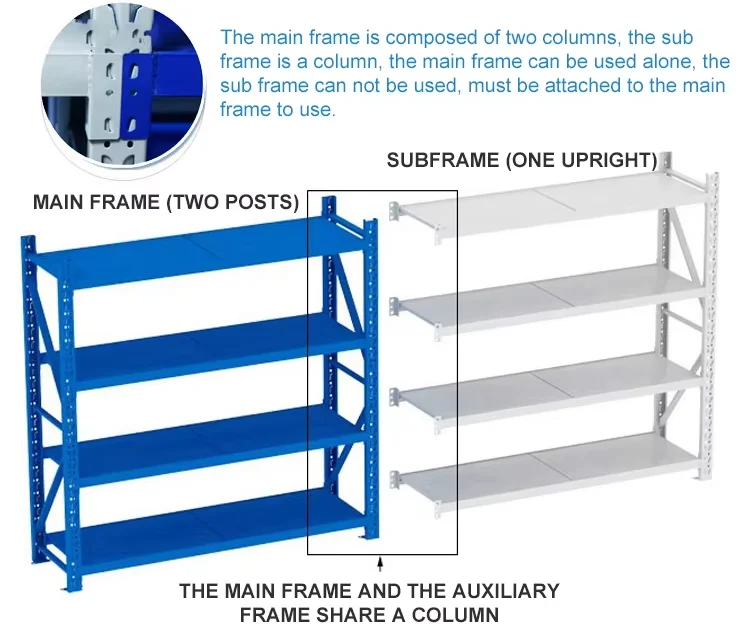 The main frame is composed of two columns, the sub frame is a column, the main frame can be used alone, the sub frame can not be used, must be attached to the main frame to use.

SUBFRAME (ONE UPRIGHT)

MAIN FRAME (TWO POSTS)

THE MAIN FRAME AND THE AUXILIARY FRAME SHARE A COLUMN