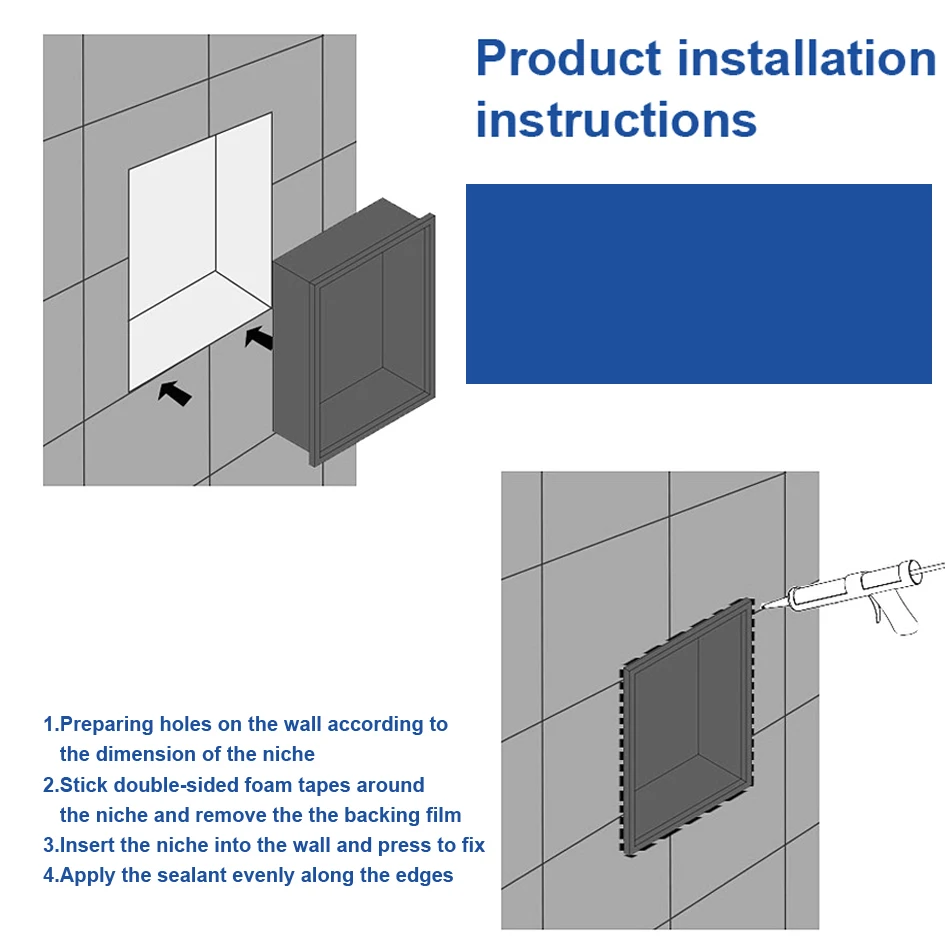 Product installation instructions

1.Preparing holes on the wall according to the dimension of the niche
2.Stick double-sided foam tapes around the niche and remove the the backing film
3.Insert the niche into the wall and press to fix
4.Apply the sealant evenly along the edges