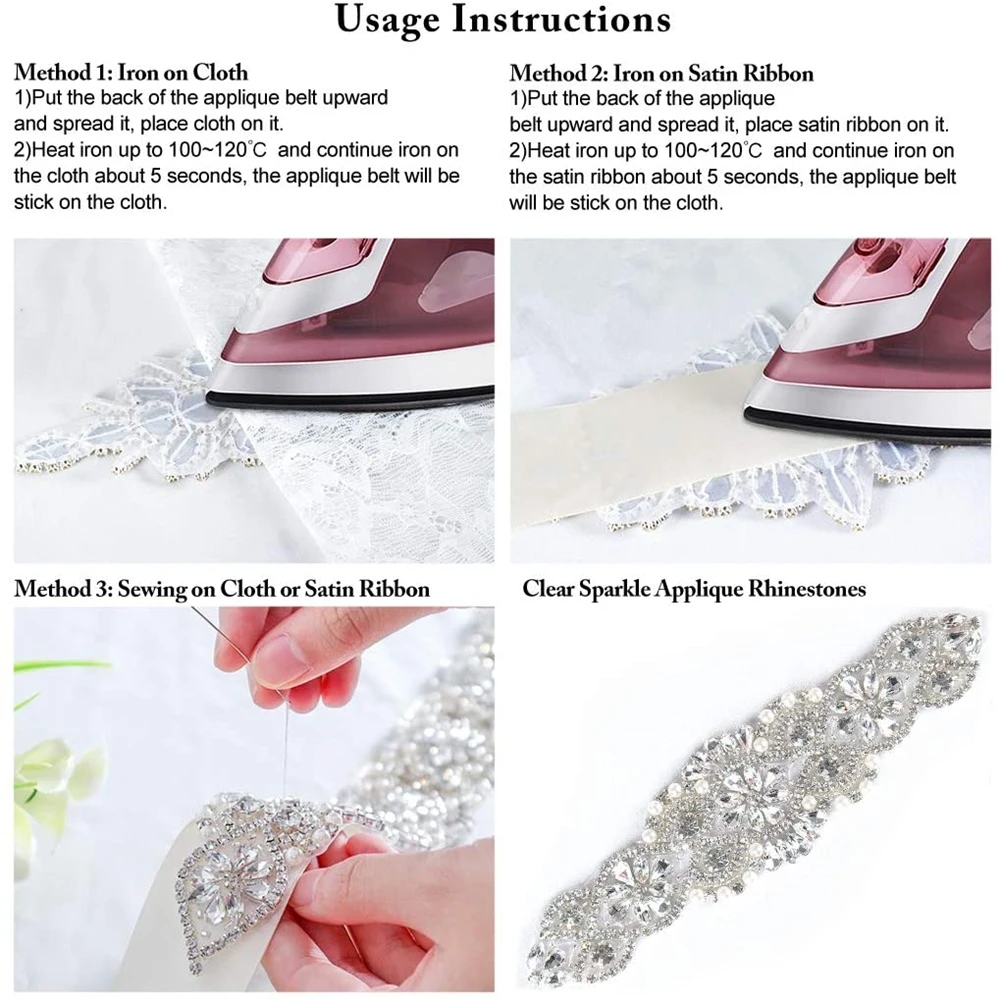 Usage Instructions

Method 1: Iron on Cloth
1)Put the back of the applique belt upward and spread it, place cloth on it.
2)Heat iron up to 100~120°C and continue iron on the cloth about 5 seconds, the applique belt will be stick on the cloth.

Method 2: Iron on Satin Ribbon
1)Put the back of the applique belt upward and spread it, place satin ribbon on it.
2)Heat iron up to 100~120°C and continue iron on the satin ribbon about 5 seconds, the applique belt will be stick on the cloth.

Method 3: Sewing on Cloth or Satin Ribbon

Clear Sparkle Applique Rhinestones