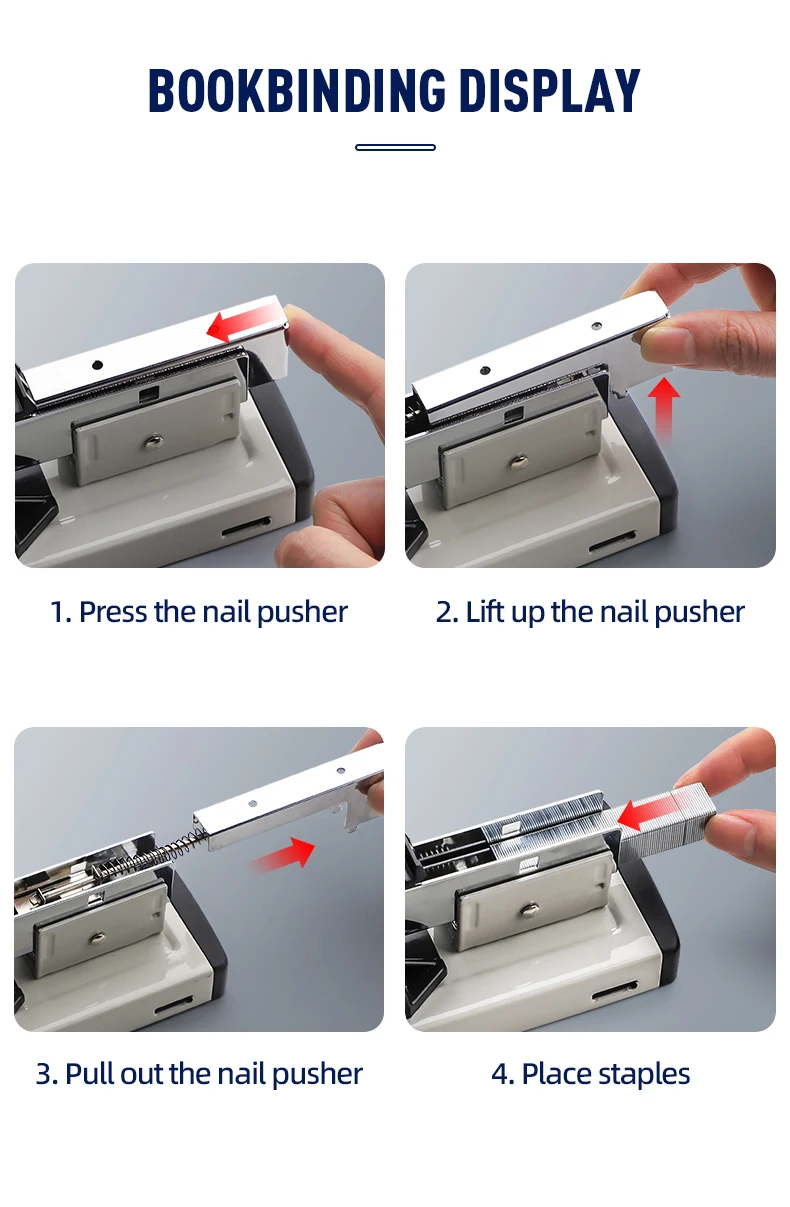 BOOKBINDING DISPLAY

1. Press the nail pusher

2. Lift up the nail pusher

3. Pull out the nail pusher

4. Place staples