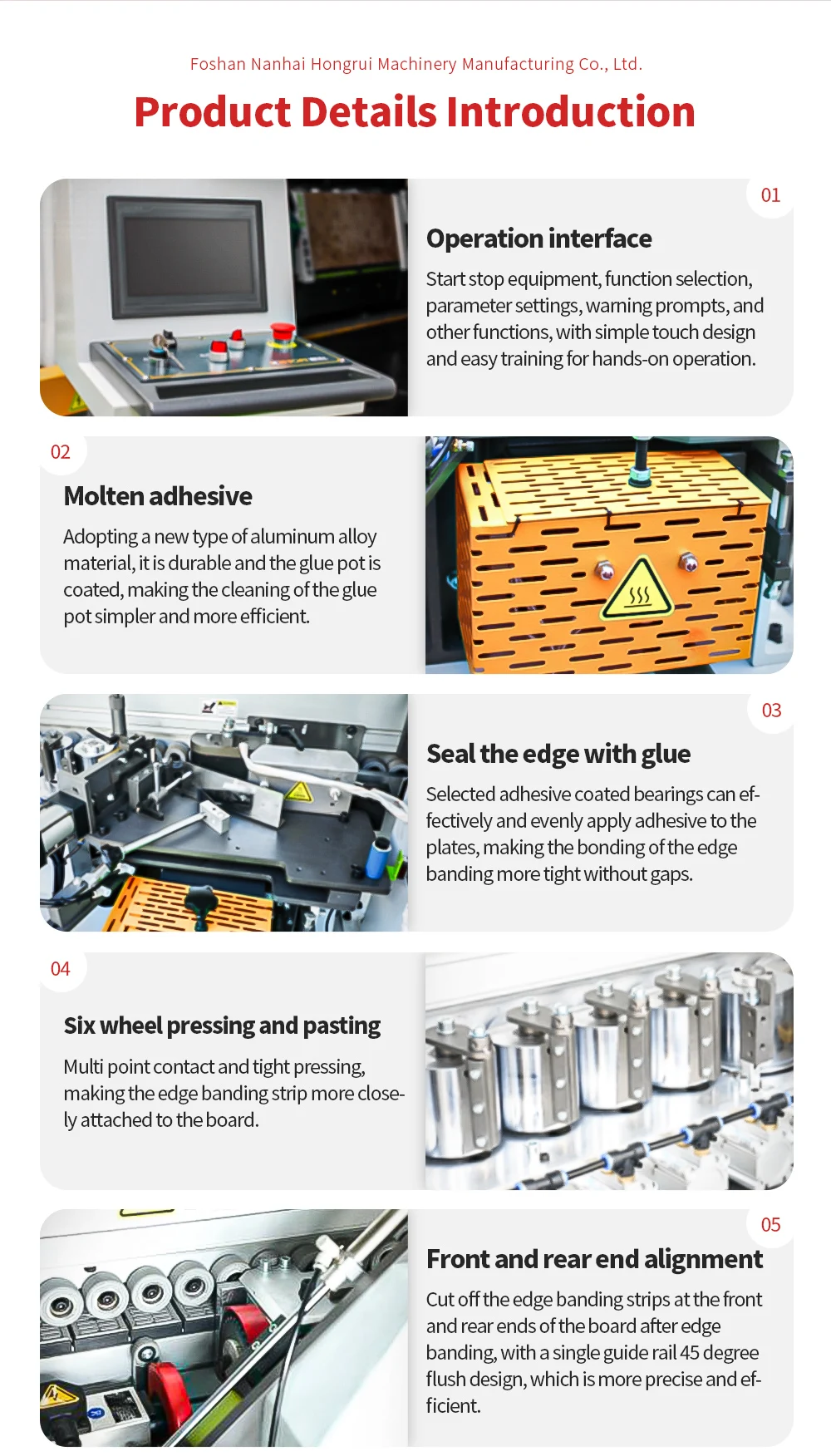 Foshan Nanhai Hongrui Machinery Manufacturing Co., Ltd.

Product Details Introduction

01

Operation interface

Start stop equipment, function selection, parameter settings, warning prompts, and other functions, with simple touch design and easy training for hands-on operation.

02

Molten adhesive

Adopting a new type of aluminum alloy material, it is durable and the glue pot is coated, making the cleaning of the glue pot simpler and more efficient.

03

Seal the edge with glue

Selected adhesive coated bearings can effectively and evenly apply adhesive to the plates, making the bonding of the edge banding more tight without gaps.

04

Six wheel pressing and pasting

Multi point contact and tight pressing, making the edge banding strip more closely attached to the board.

05

Front and rear end alignment

Cut off the edge banding strips at the front and rear ends of the board after edge banding, with a single guide rail 45 degree flush design, which is more precise and efficient.