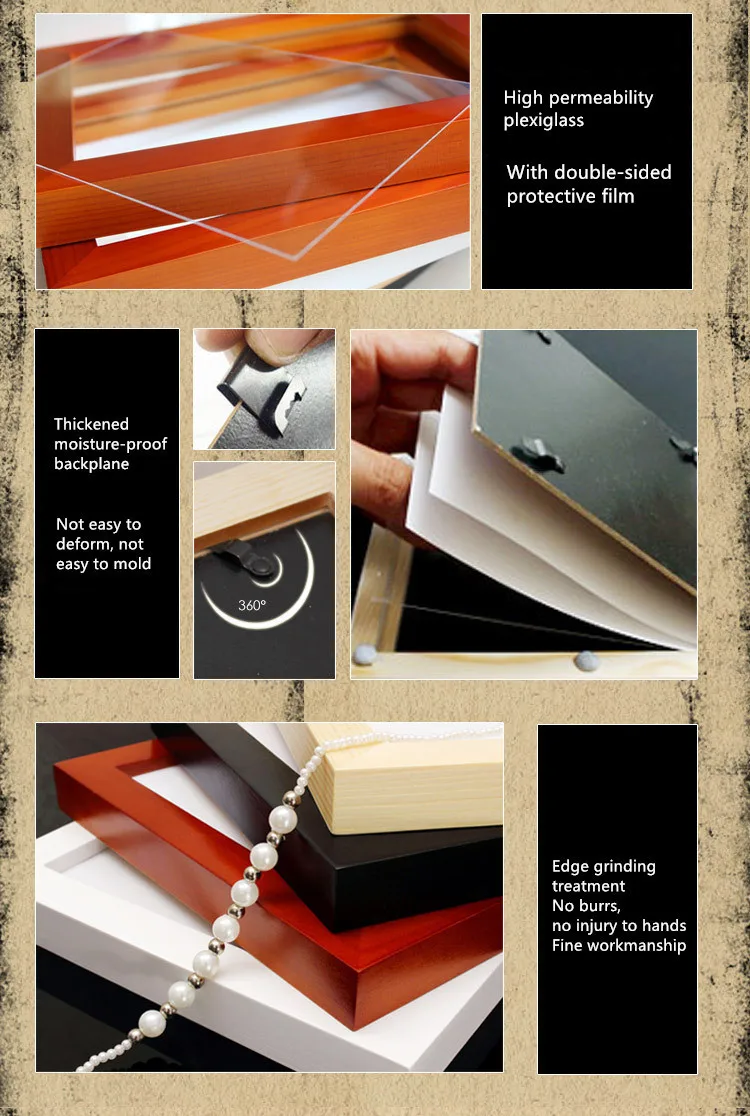 High permeability plexiglass

With double-sided protective film

Thickened moisture-proof backplane

Not easy to deform, not easy to mold

360°

Edge grinding treatment
No burrs, no injury to hands
Fine workmanship