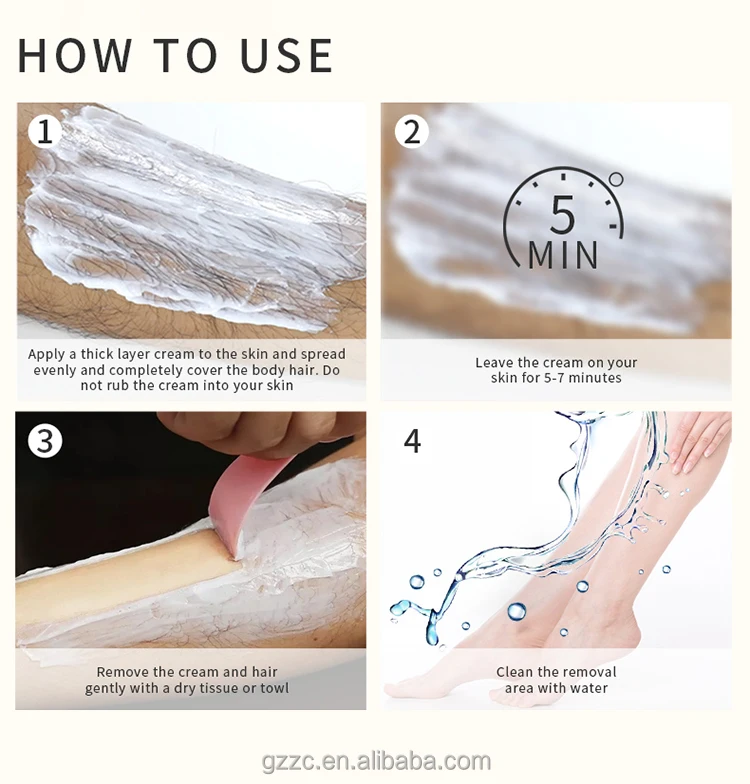 HOW TO USE

1

Apply a thick layer cream to the skin and spread evenly and completely cover the body hair. Do not rub the cream into your skin

2

5 MIN

Leave the cream on your skin for 5-7 minutes

3

Remove the cream and hair gently with a dry tissue or towl

4

Clean the removal area with water

gzzc.en.alibaba.com