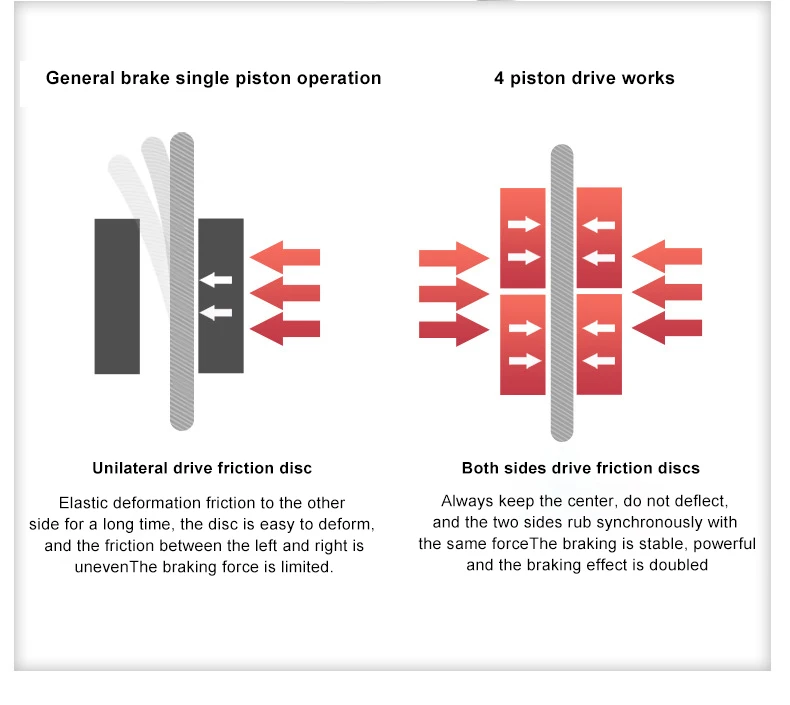 General brake single piston operation

Unilateral drive friction disc

Elastic deformation friction to the other side for a long time, the disc is easy to deform, and the friction between the left and right is unevenThe braking force is limited.

4 piston drive works

Both sides drive friction discs

Always keep the center, do not deflect, and the two sides rub synchronously with the same forceThe braking is stable, powerful and the braking effect is doubled