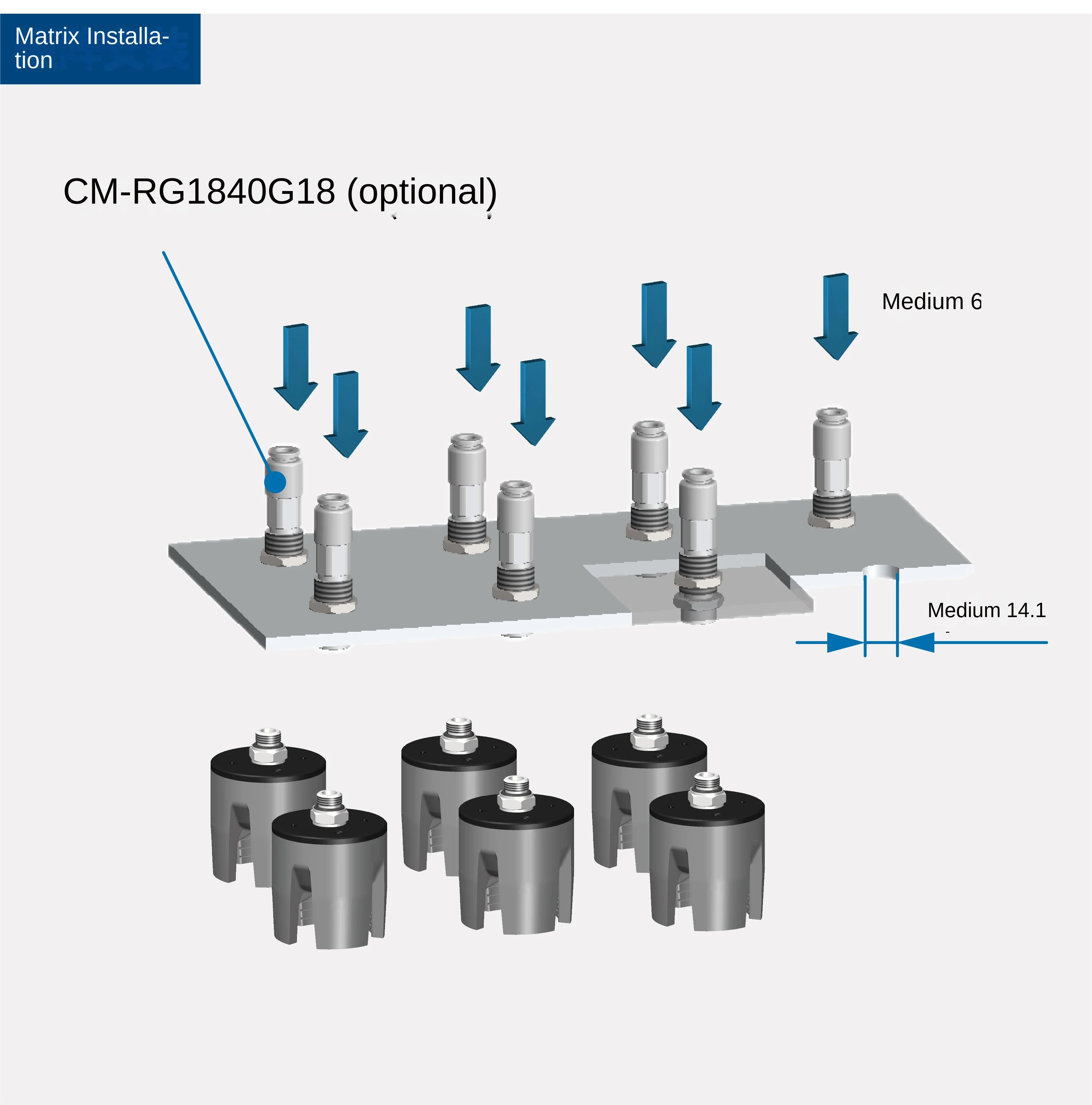 Matrix Installation

CM-RG1840G18 (optional)

Medium 6

Medium 14.1